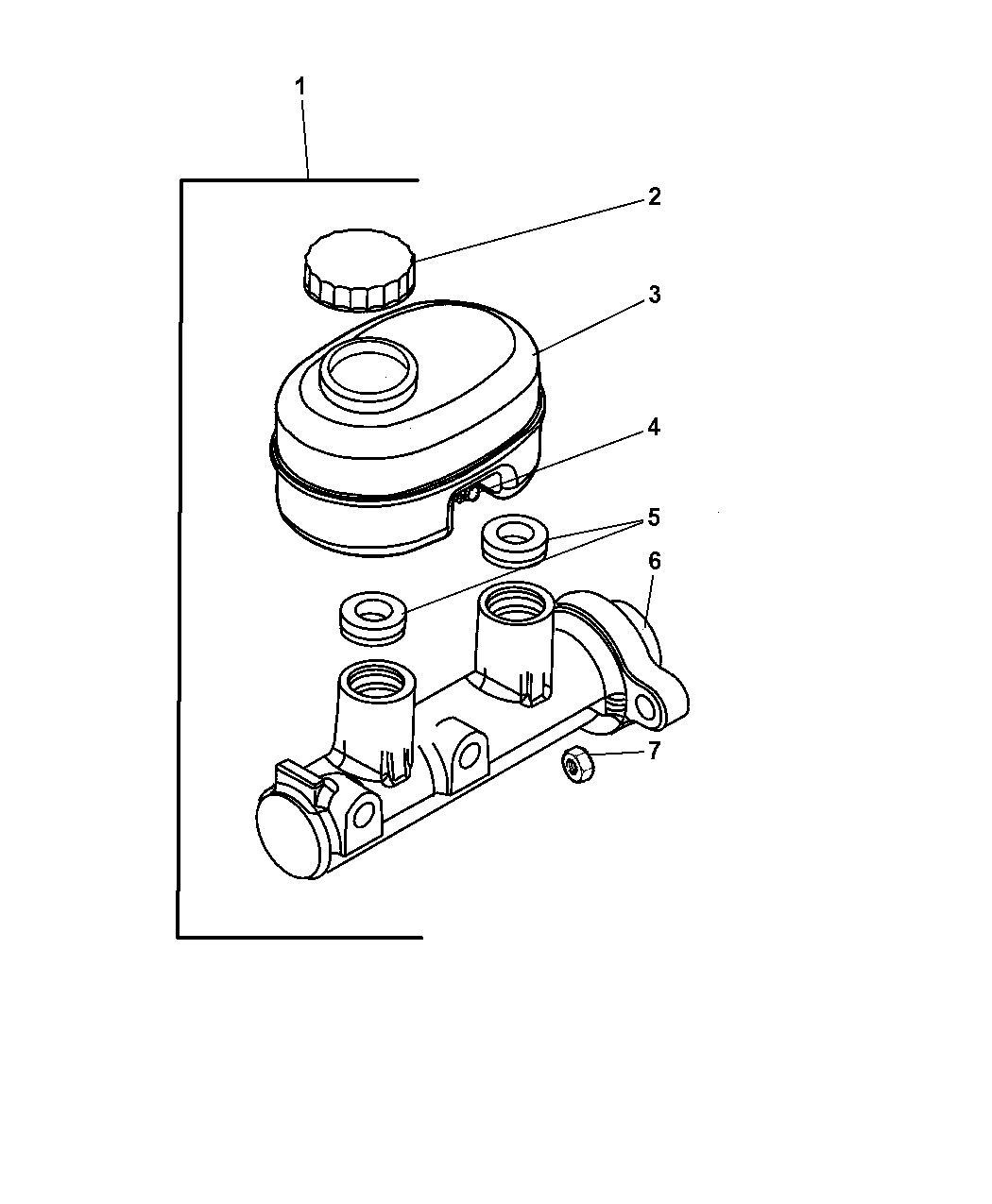 1
2
3
4
5
6
7