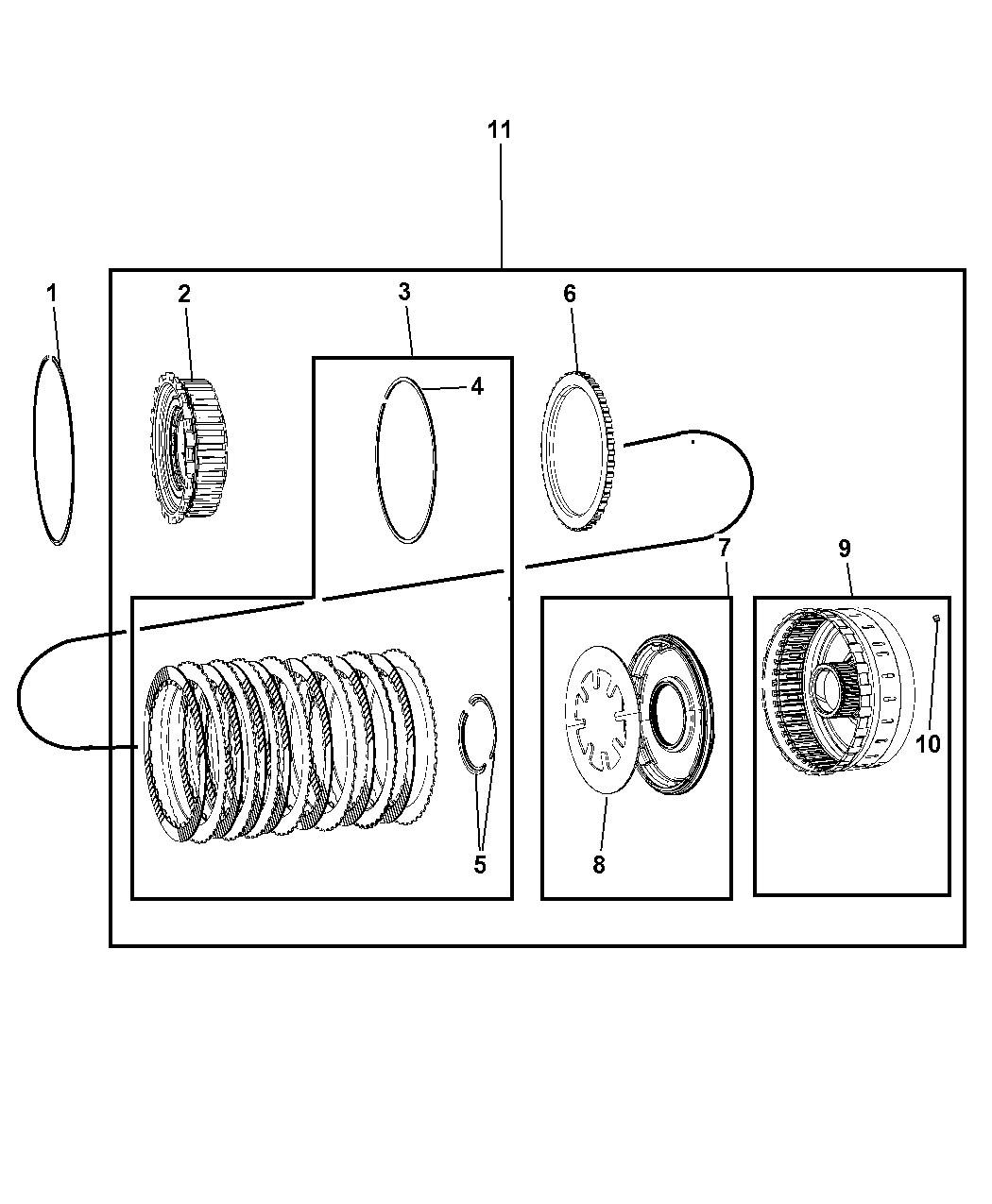 11
1
2
3
4
6
7
9
10
5
8