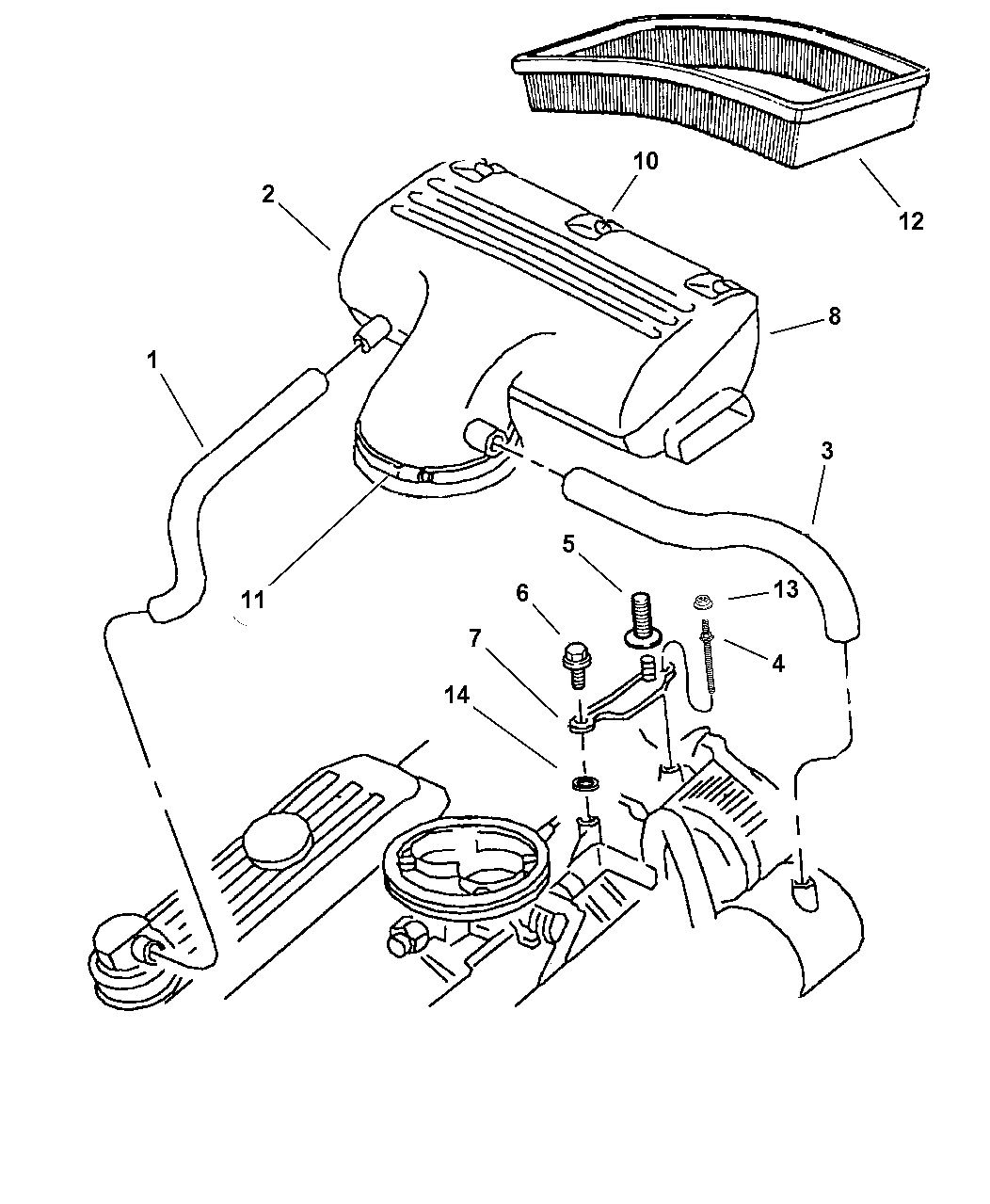 10
2
12
8
1
3
11
5
6
13
7
4
14