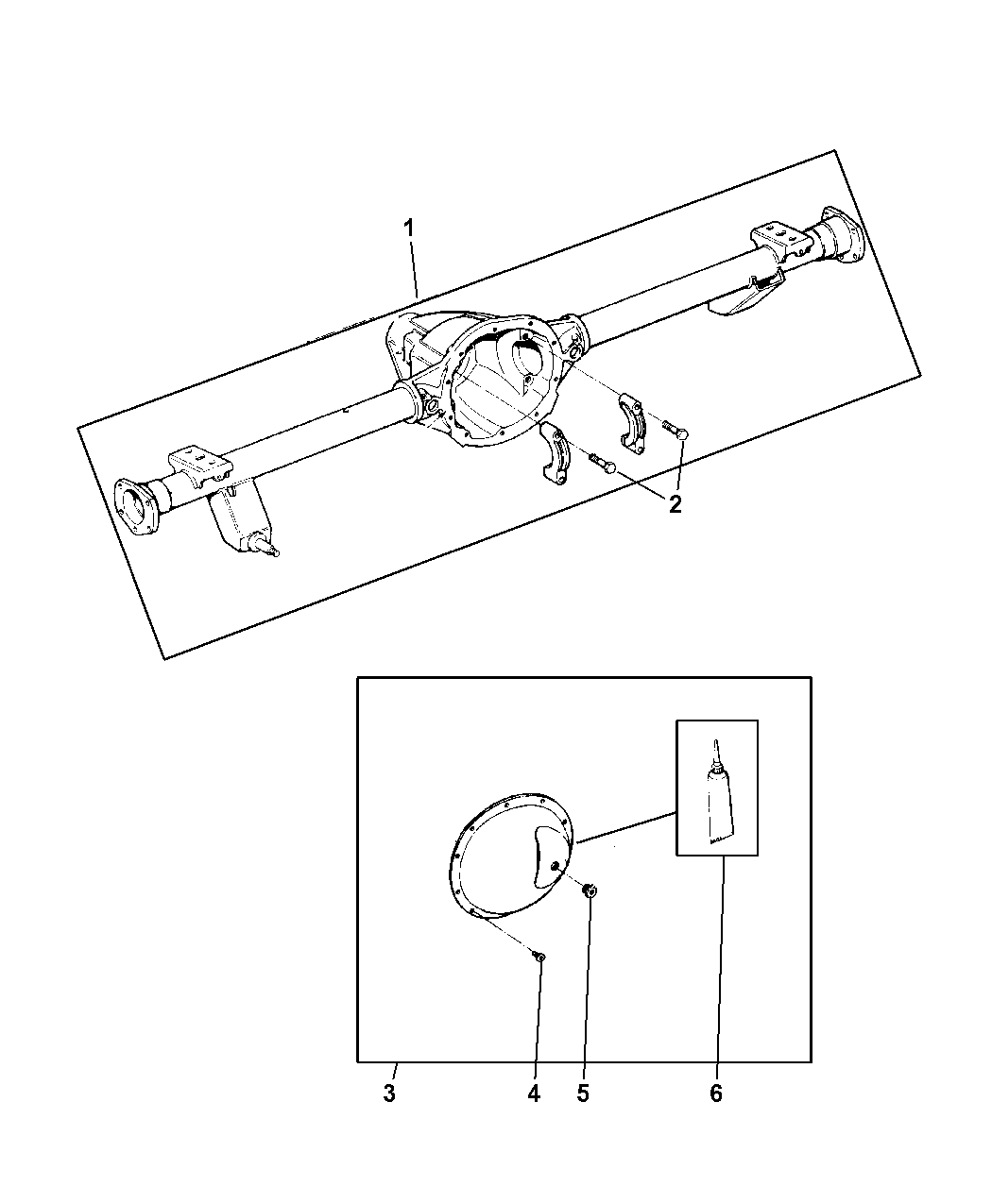 1

2

3

4

5

6