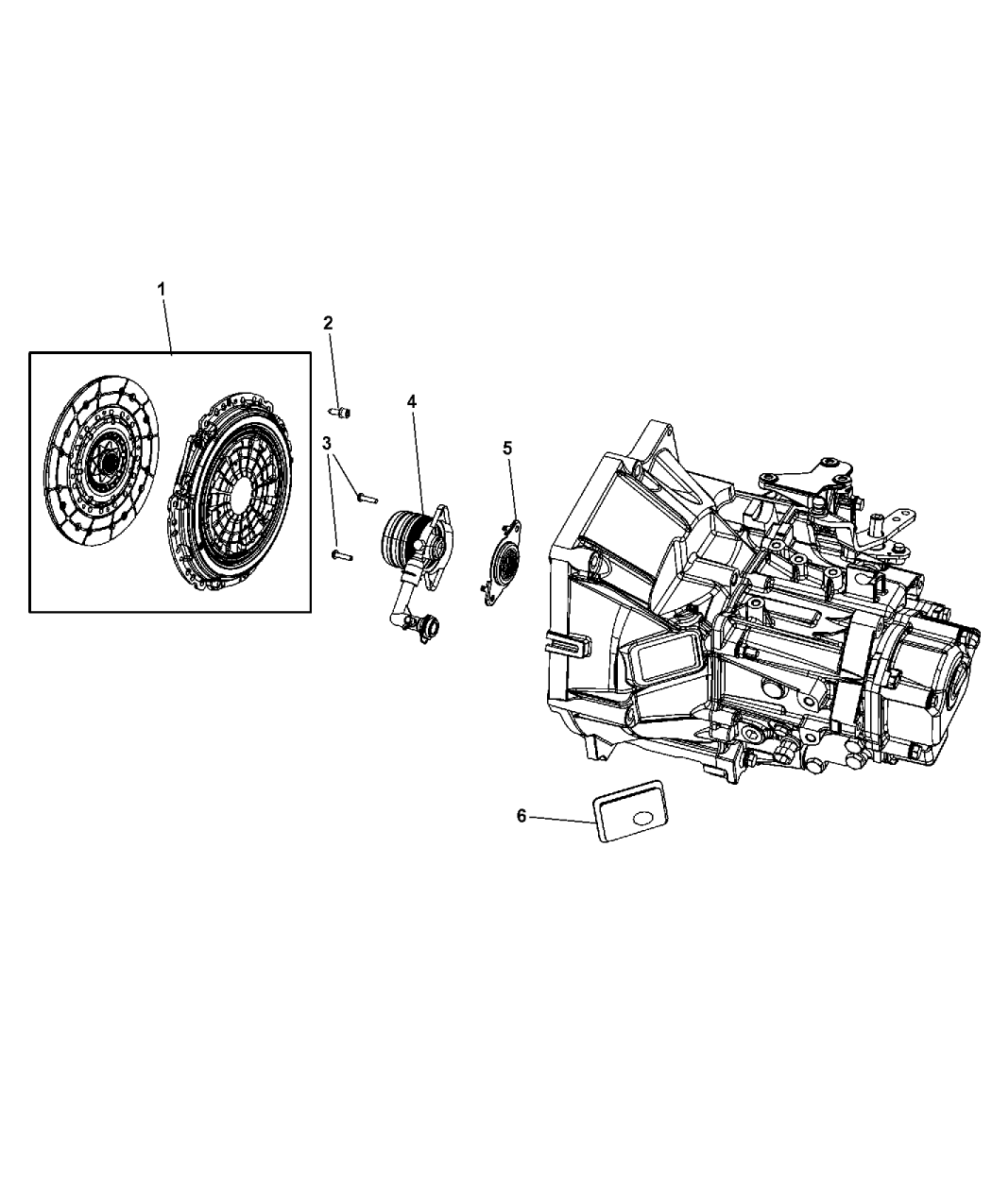 1

2

3

4

5

6