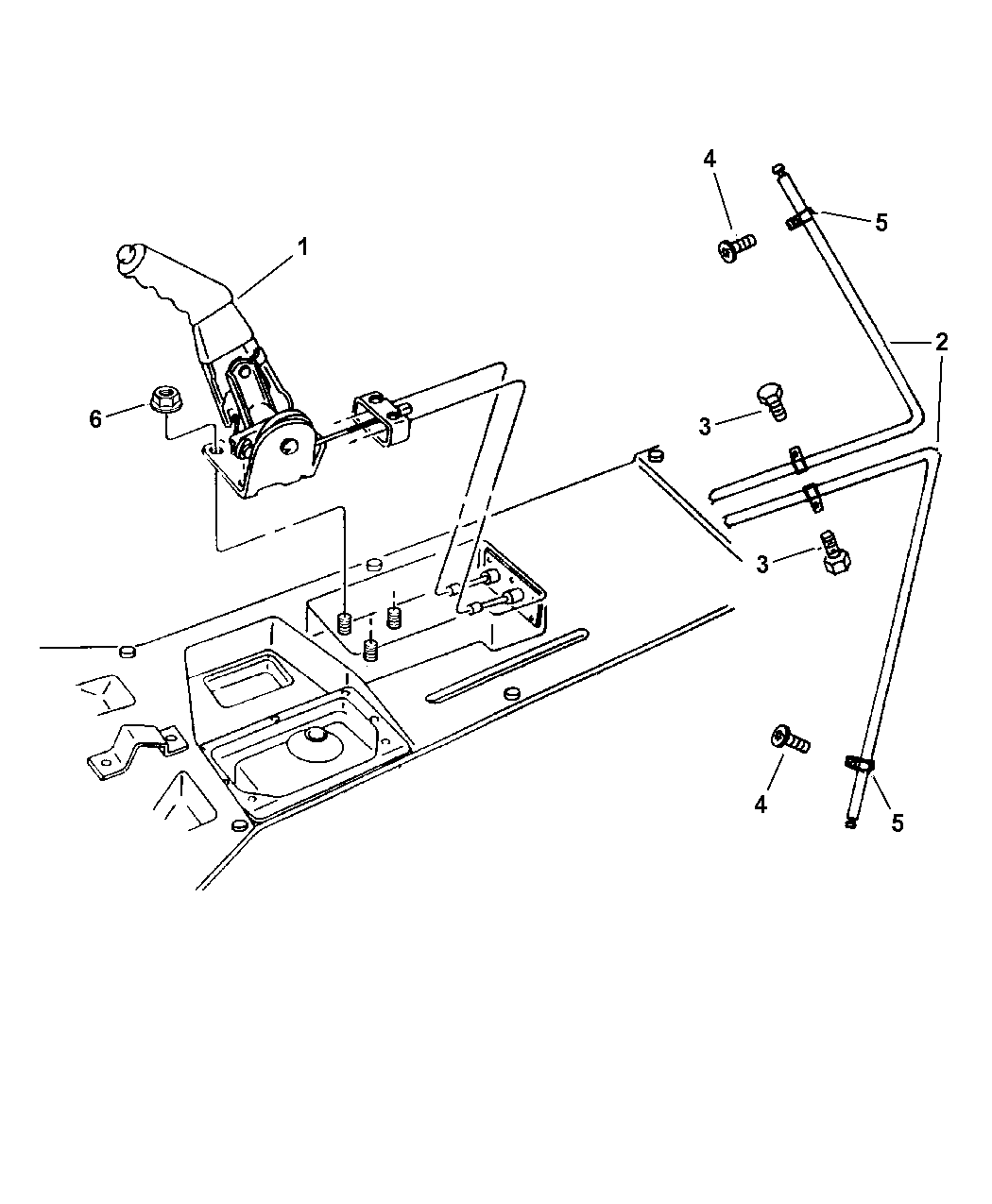 4
5
1
2
6
3
3
4
5