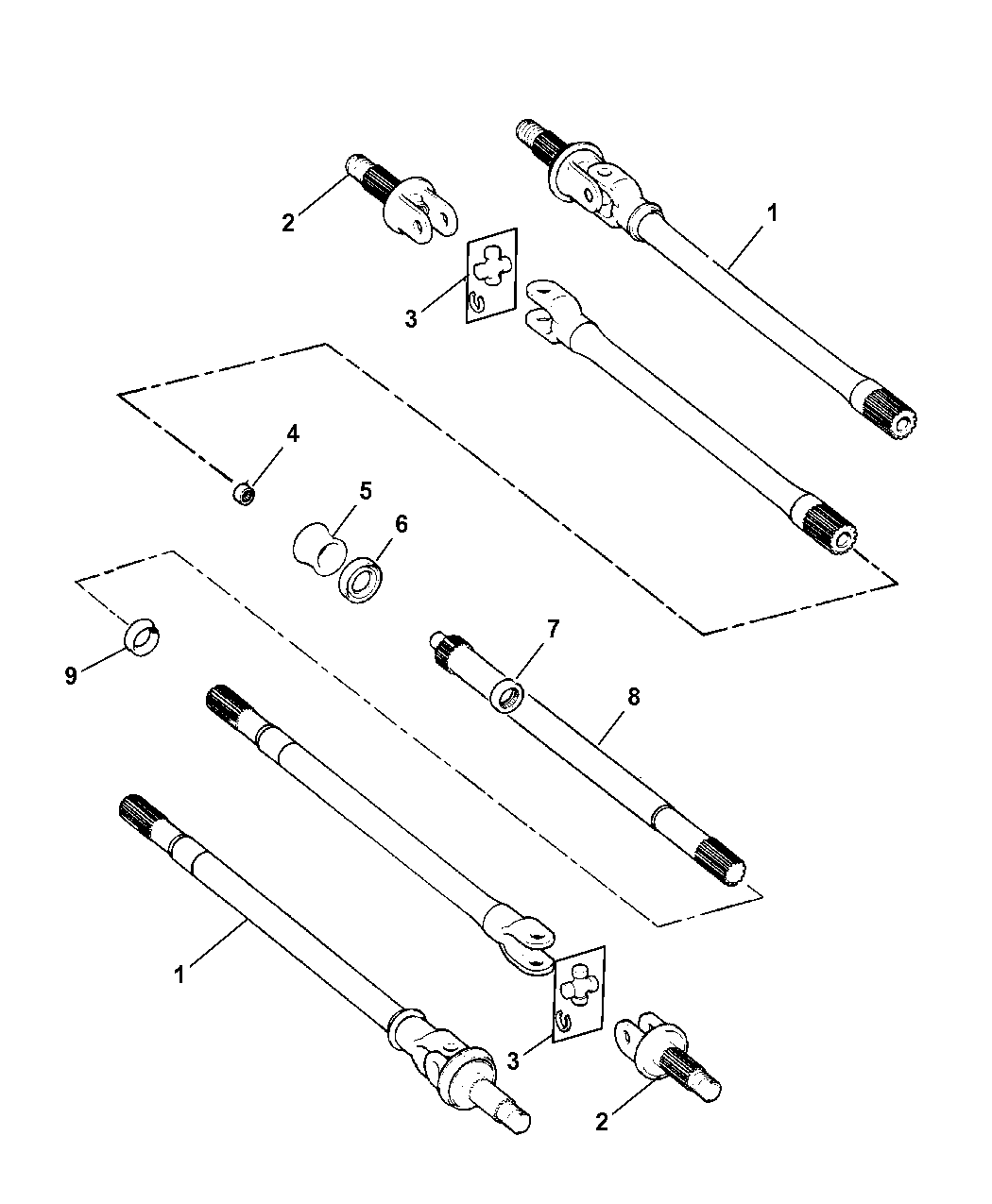 2
1
3
4
5
6
9
7
8
1
3
2