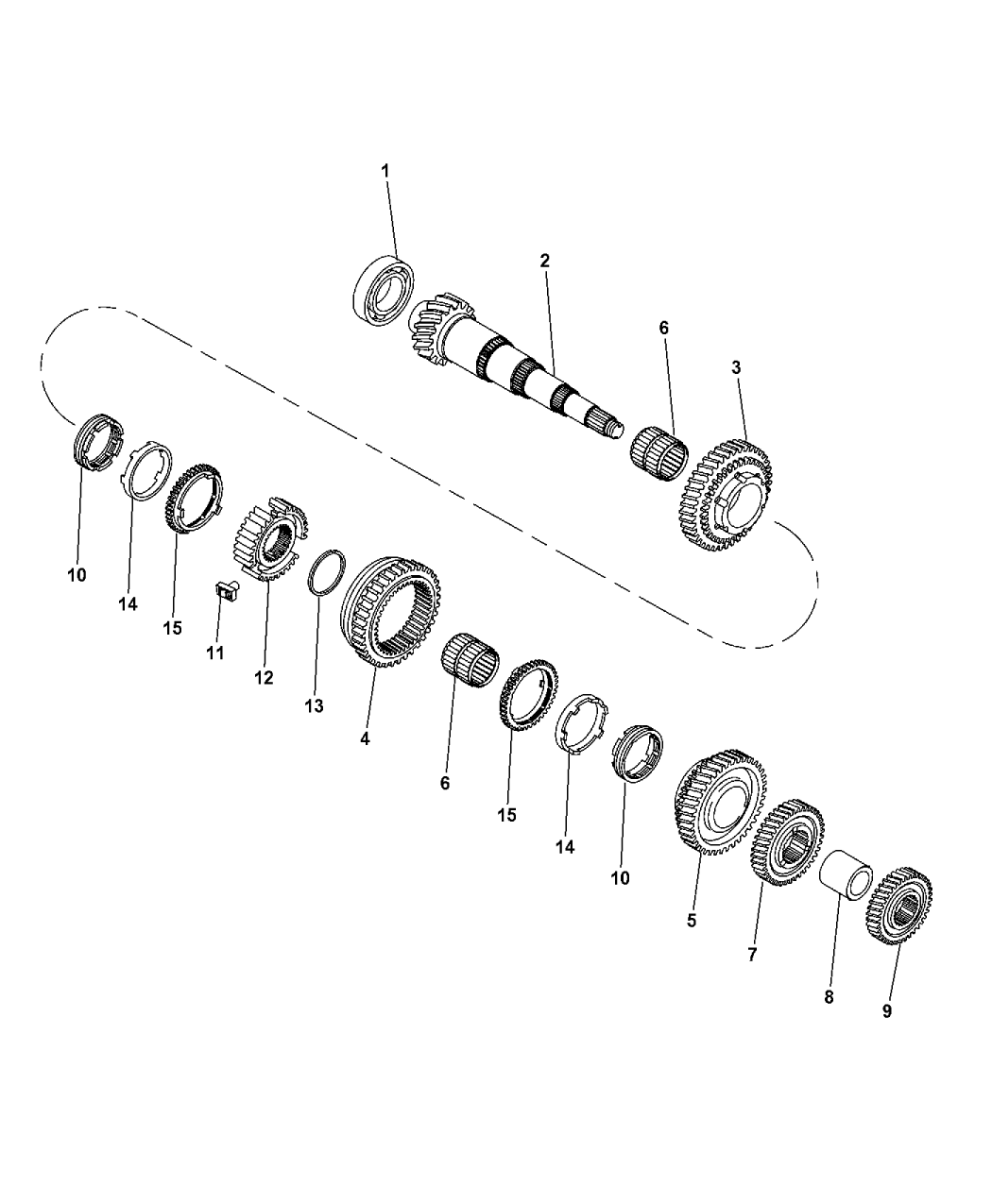 1
2
6
3
10
14
15
11
12
13
4
6
15
14
10
5
7
8
9