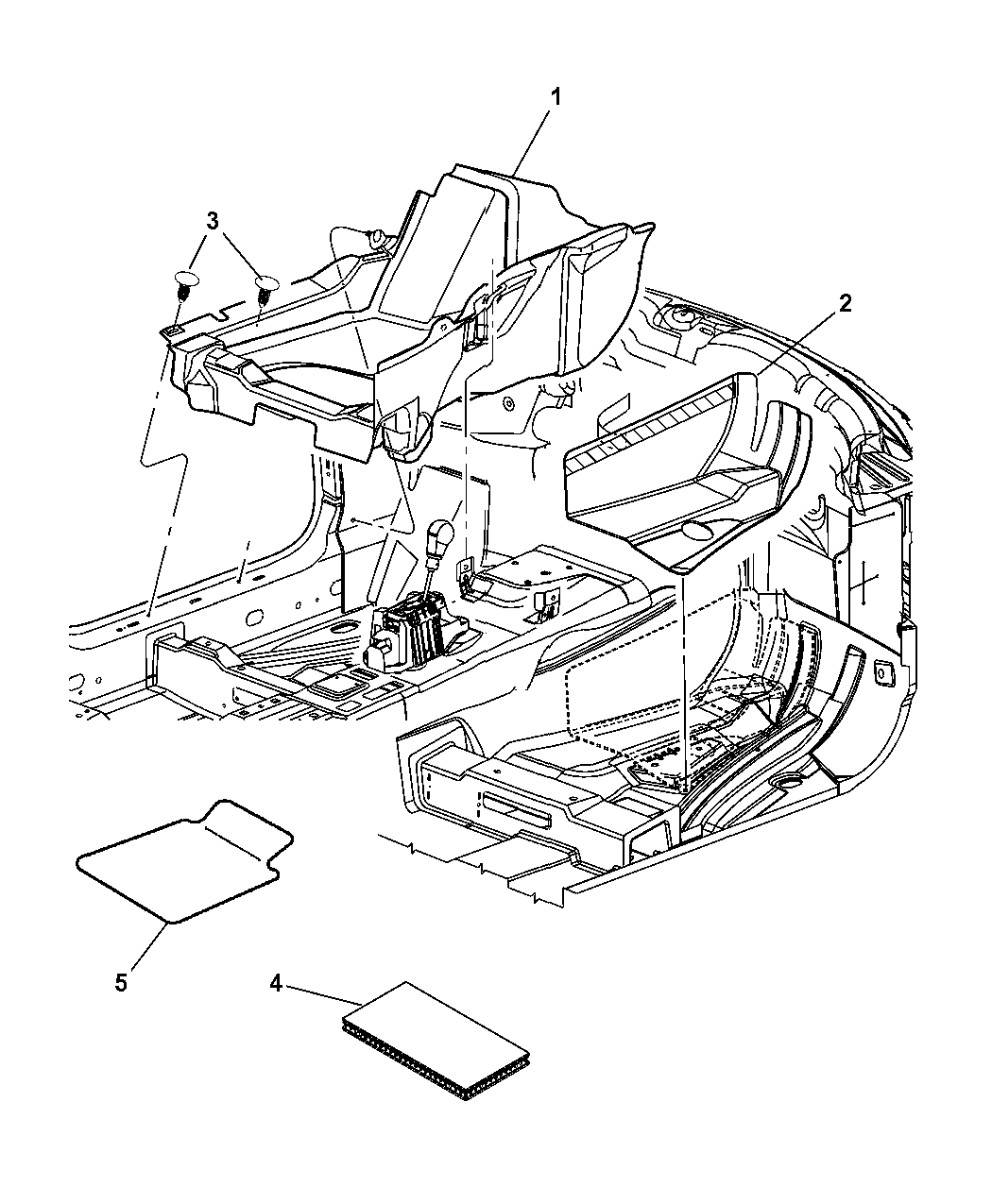 1
3
2
5
4