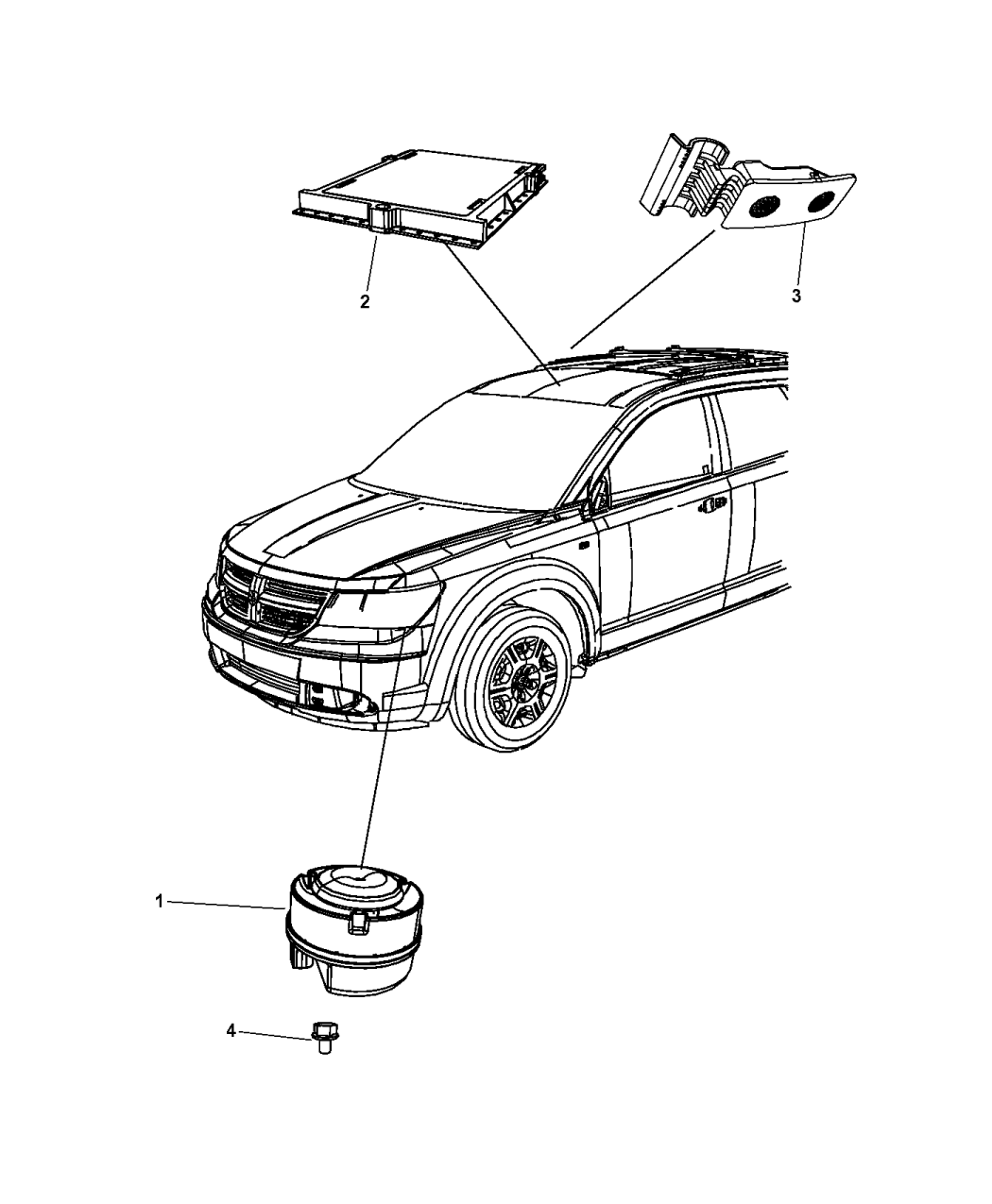 2
3
1
4