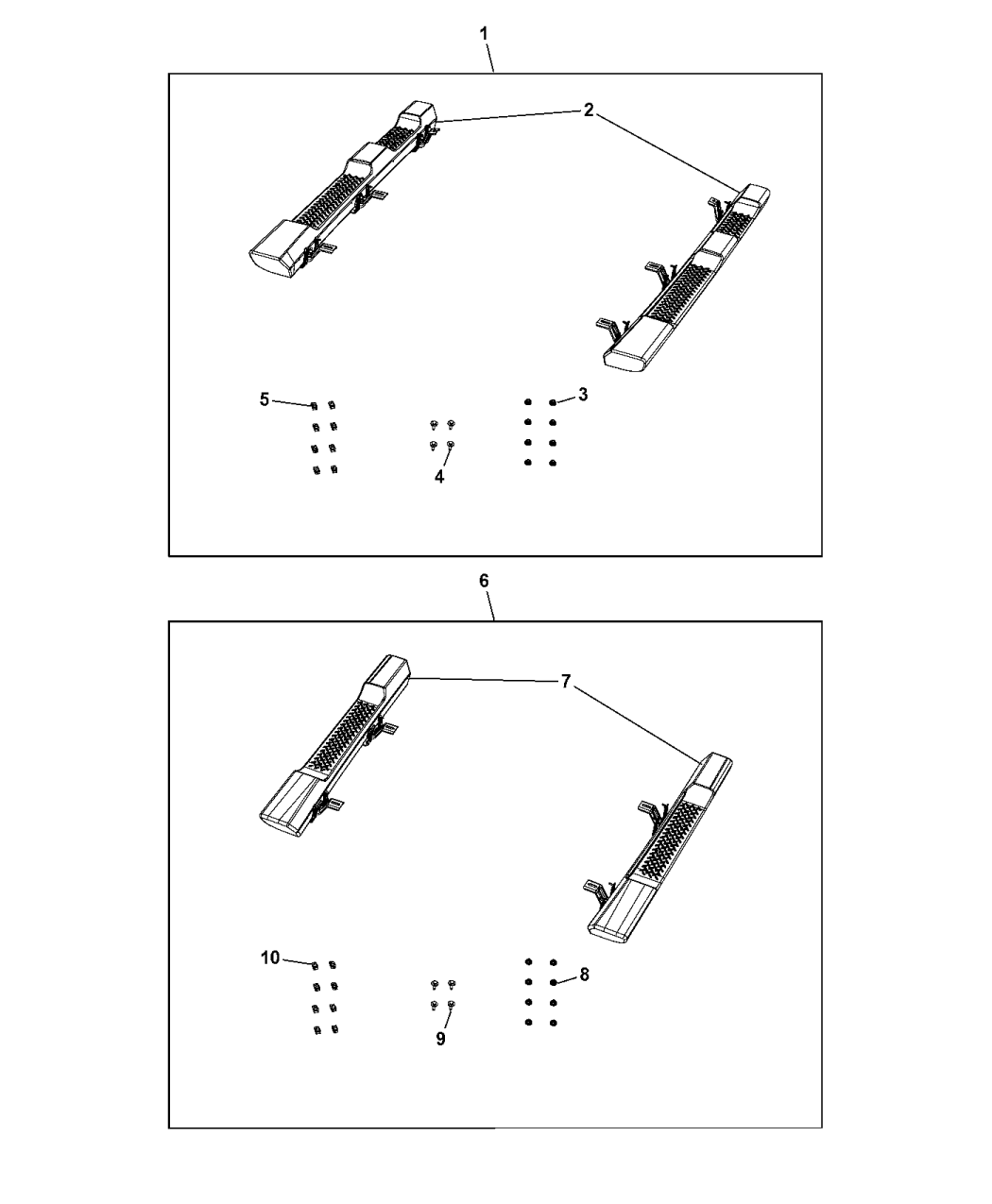 1
2
5
3
4
6
7
10
8
9