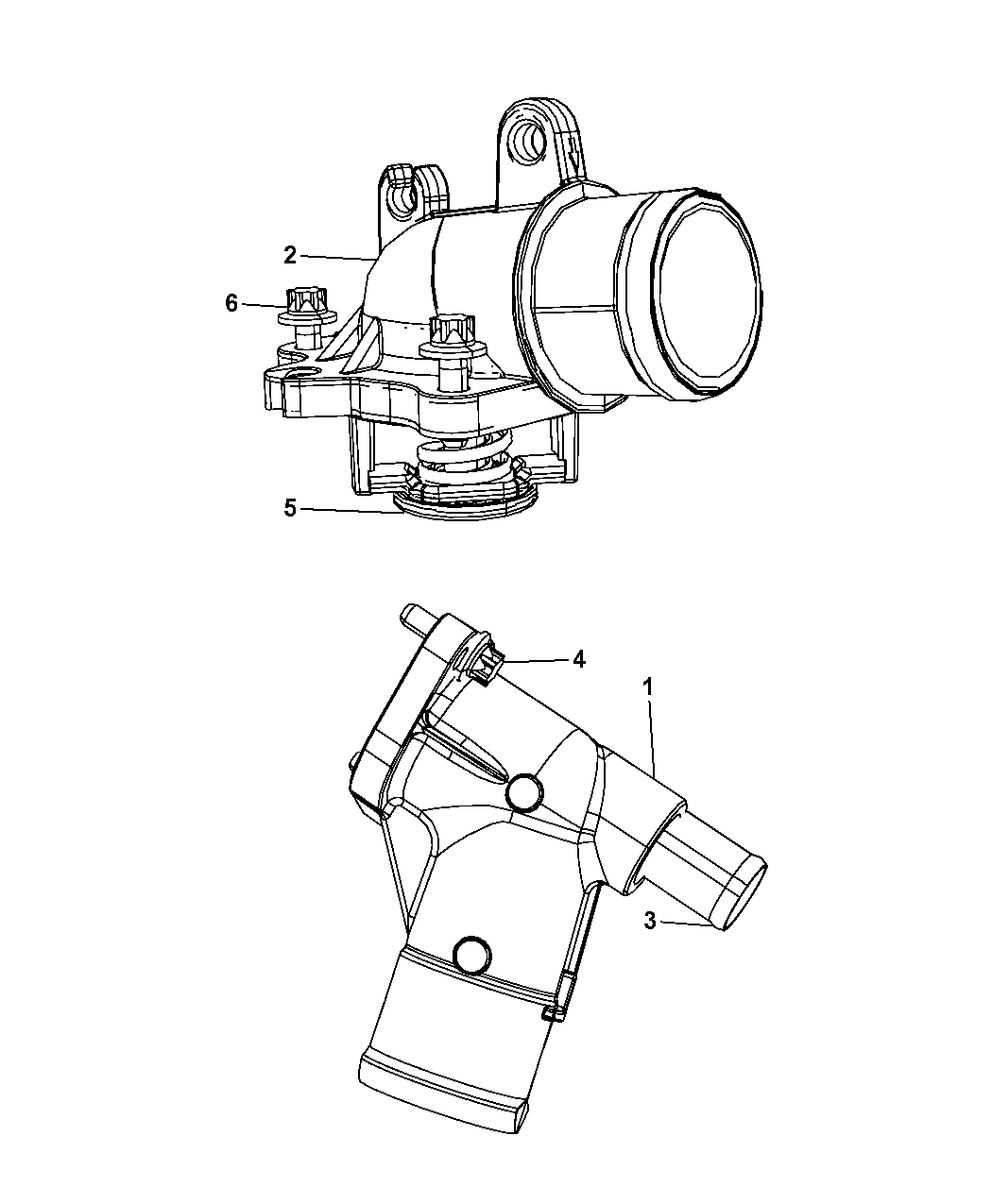 2
6
5
4
1
3