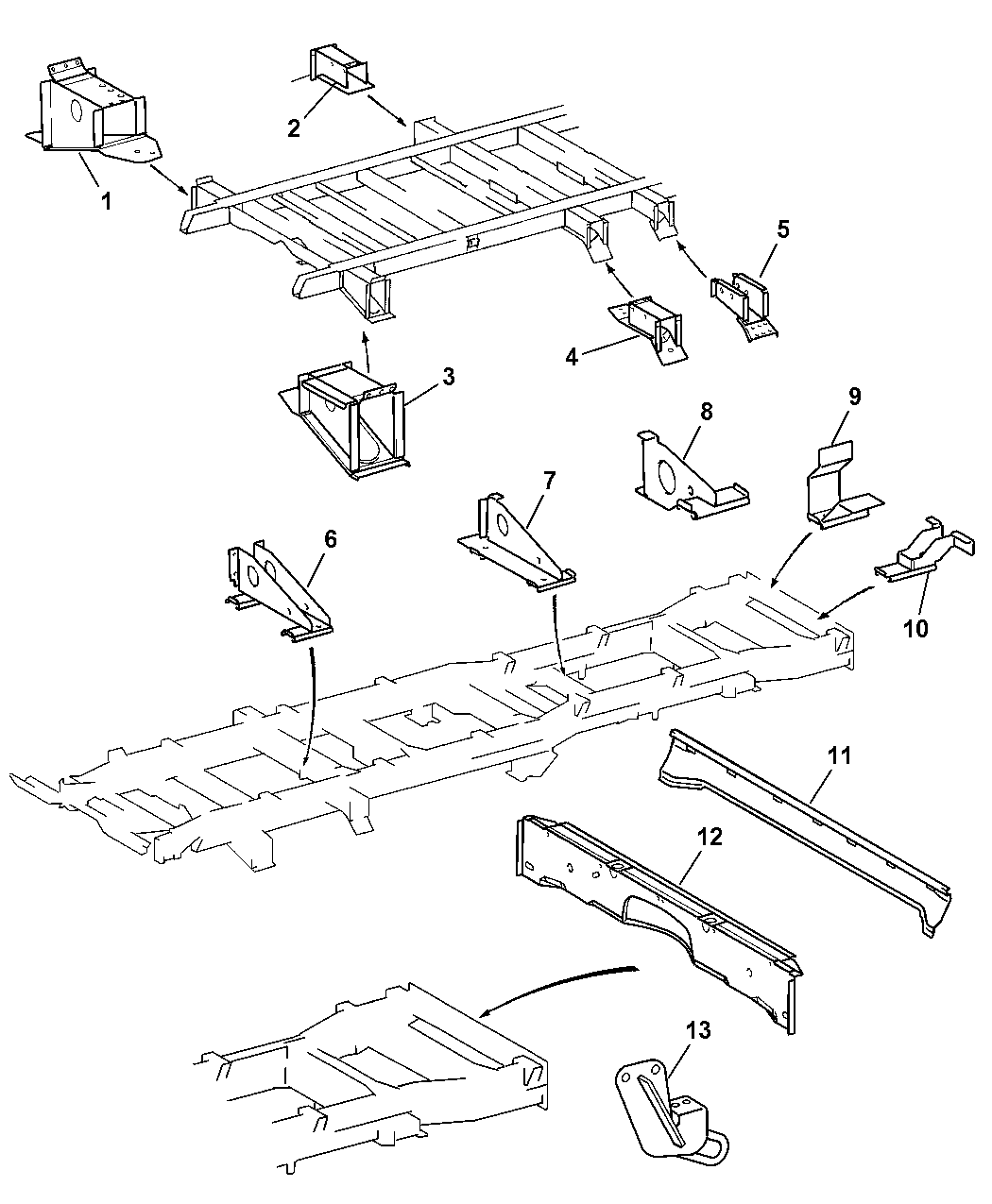 1
2
5
4
3
8
9
7
6
10
11
12
13