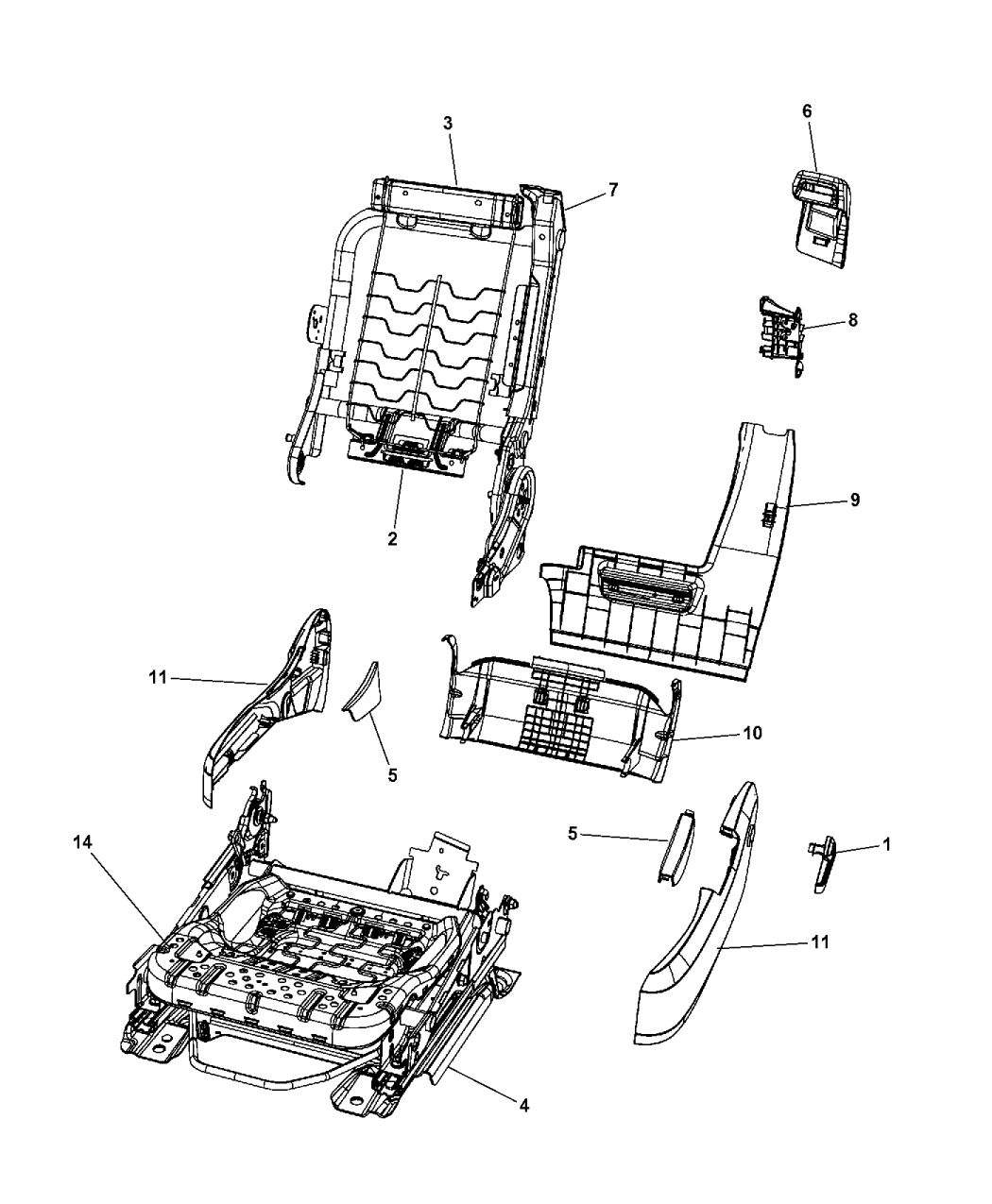 3
6
7
8
9
2
11
5
10
5
1
14
11
4