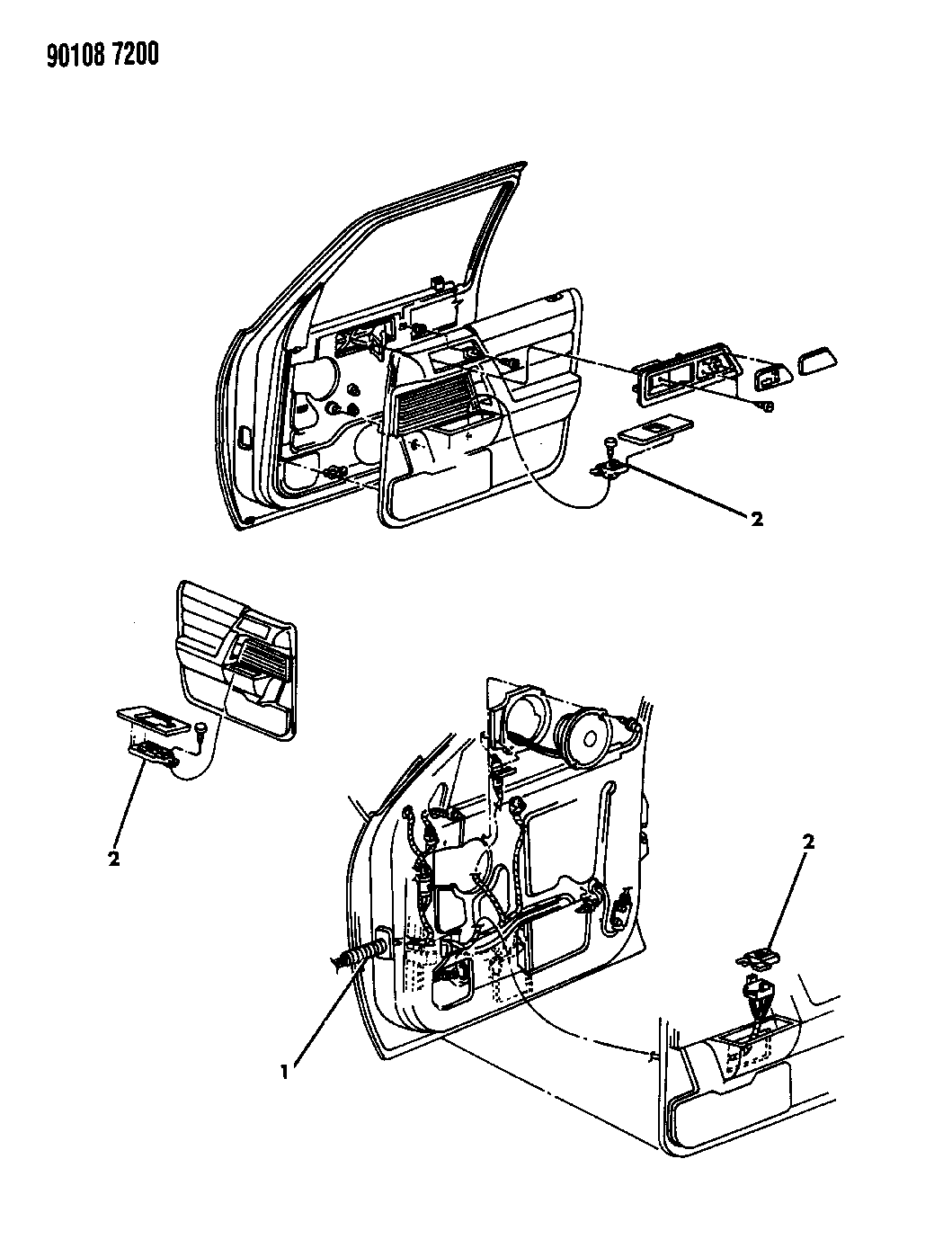 90108 7200

2

2

2

1