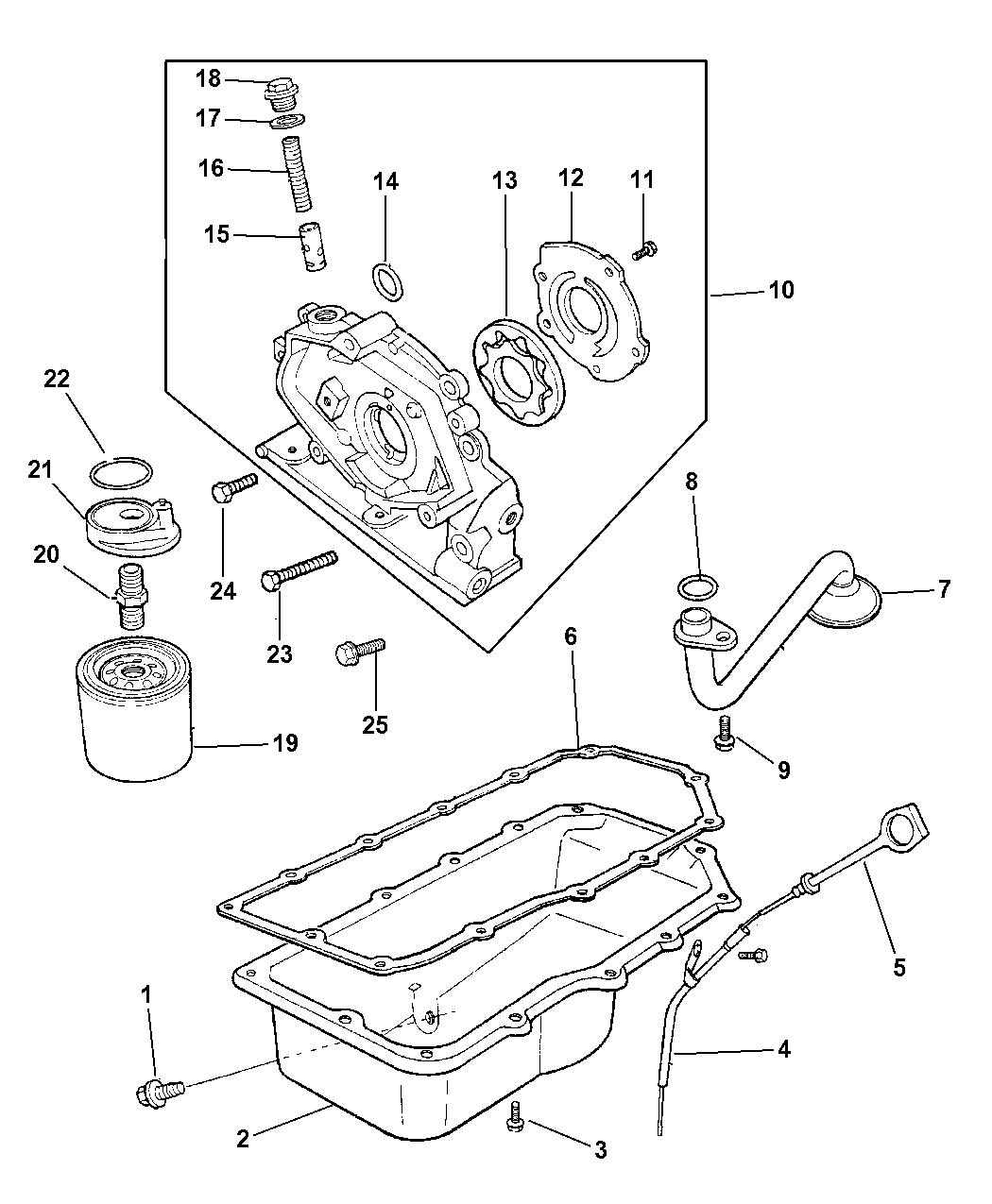 18
17
16
15
14
13
12
11
10
22
21
20
24
23
25
19
8
7
6
9
5
4
1
2
3