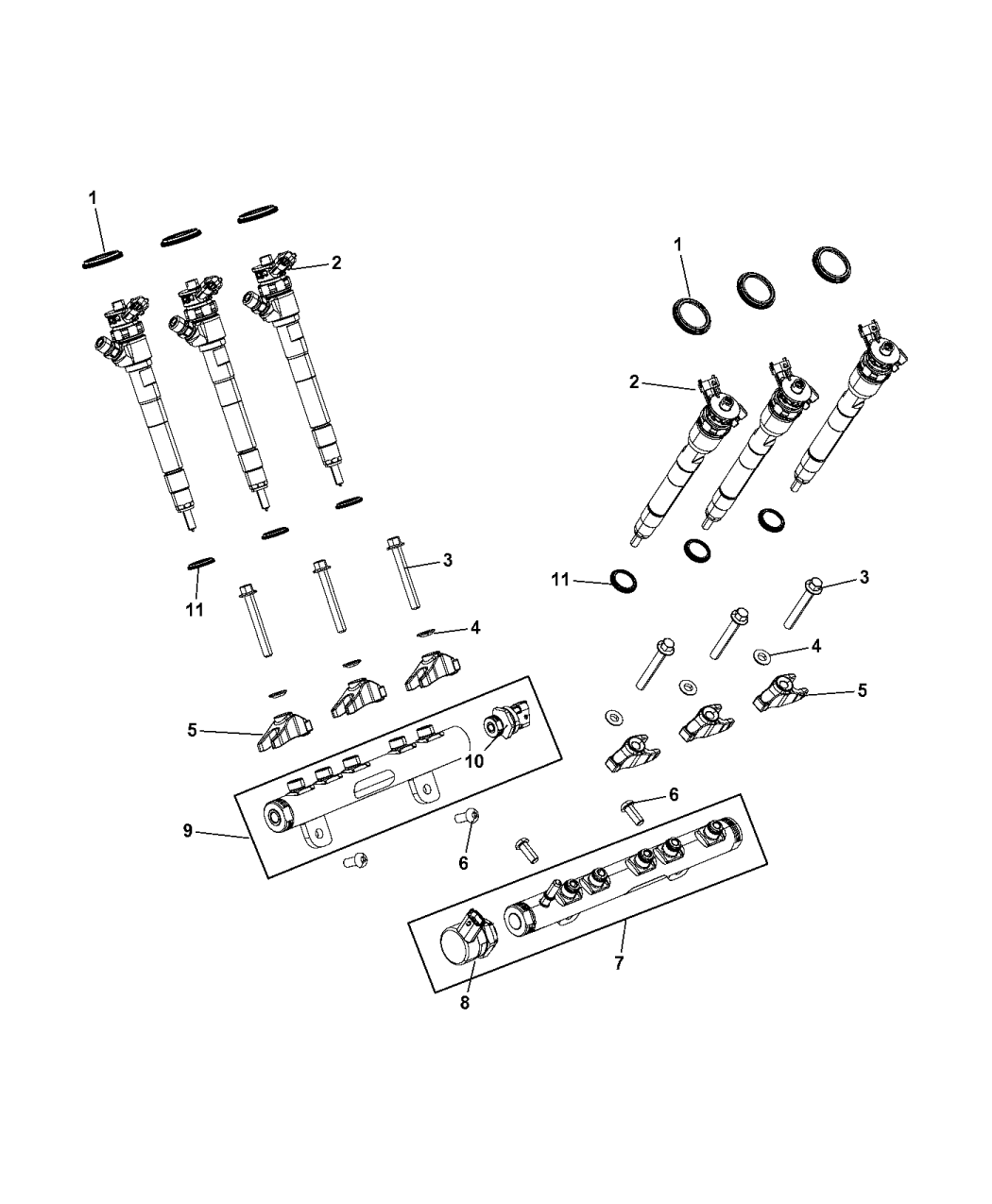 1
2
1
2
3
11
4
11
3
4
5
5
10
6
9
6
7
8