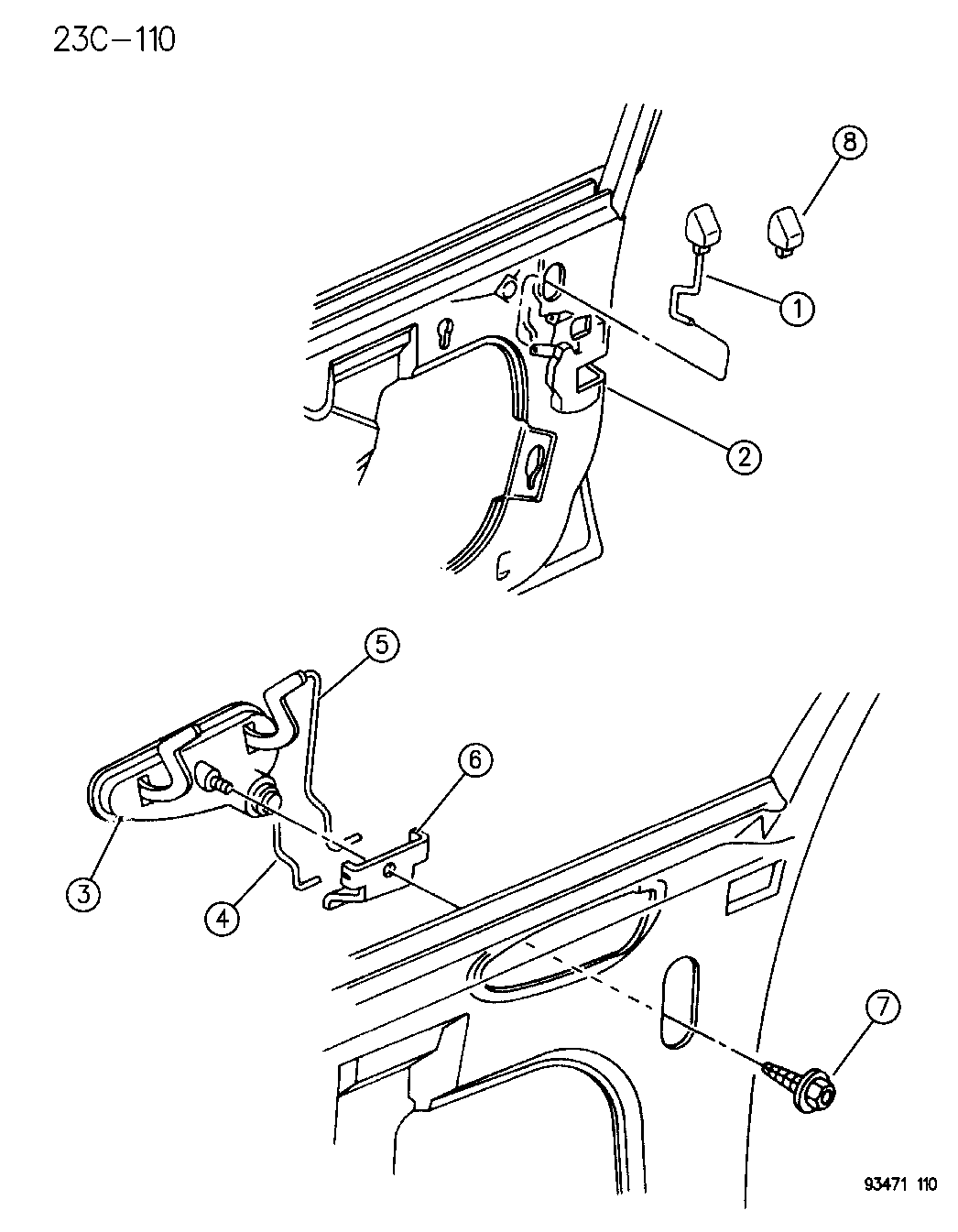 23C-110

8

1

2

5

6

3

4

7

93471 110