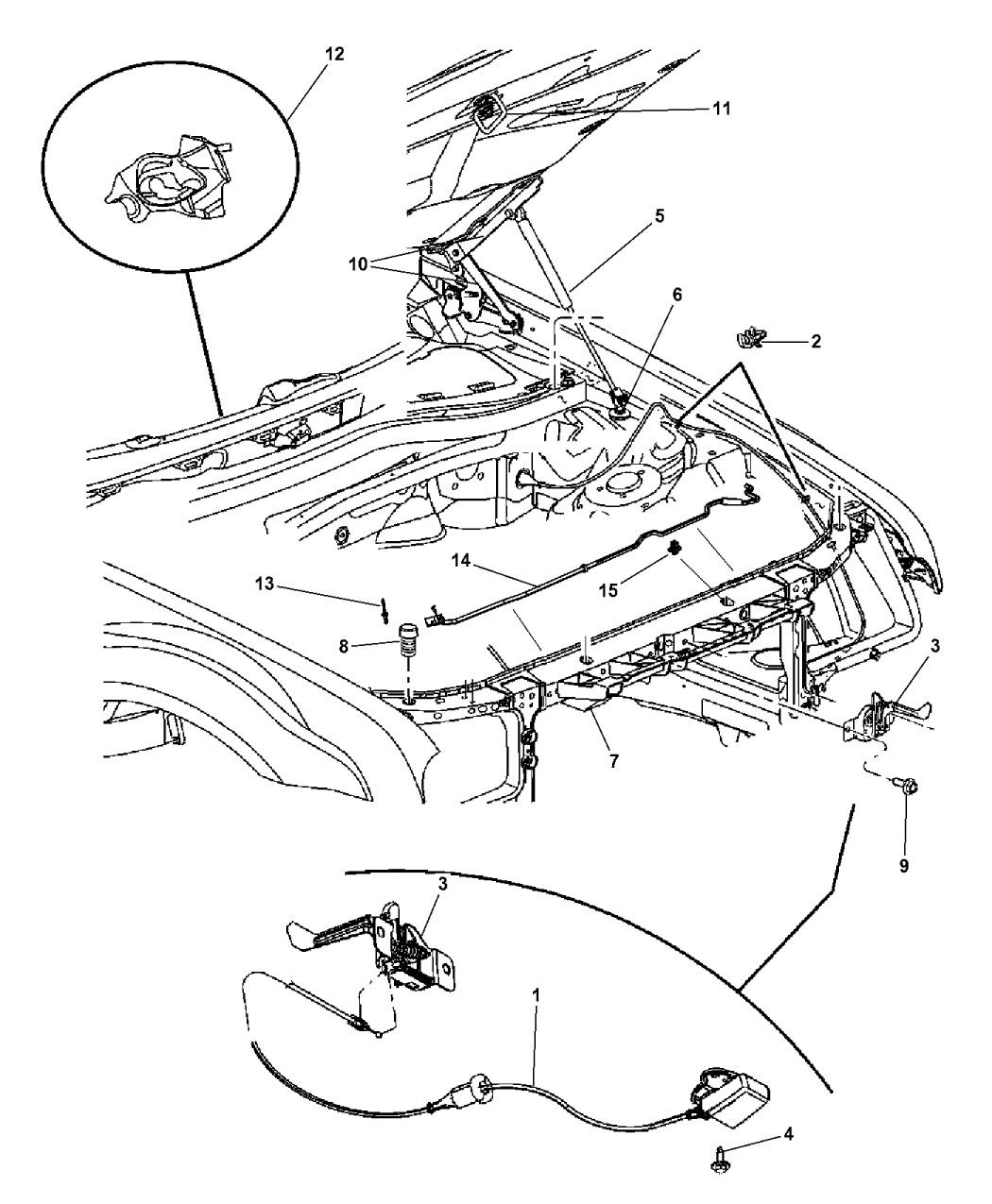 12
11
5
10
6
2
14
15
13
8
3
7
9
3
1
4