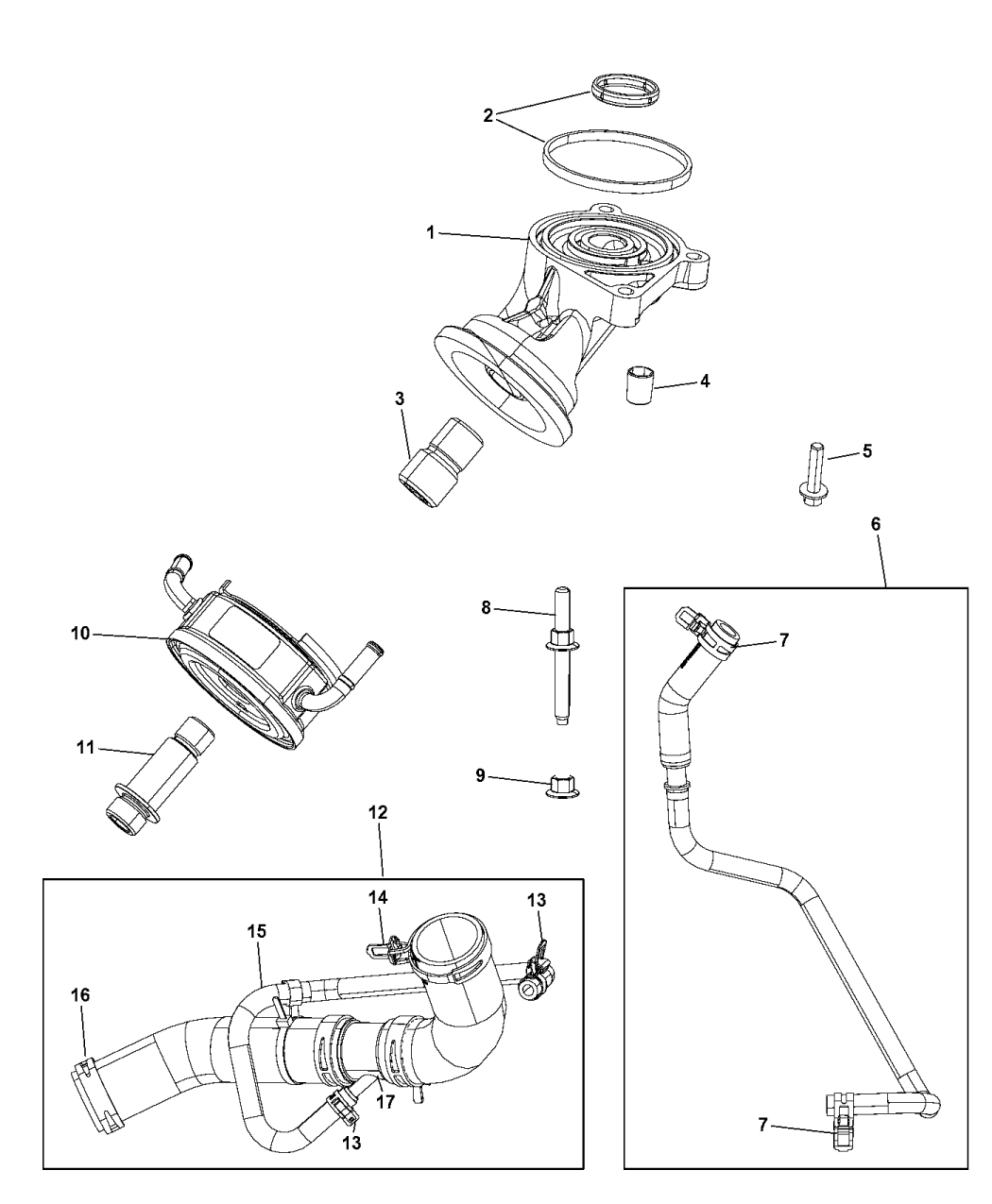 2
1
4
3
5
6
8
7
10
11
9
12
14
13
15
16
17
13
7