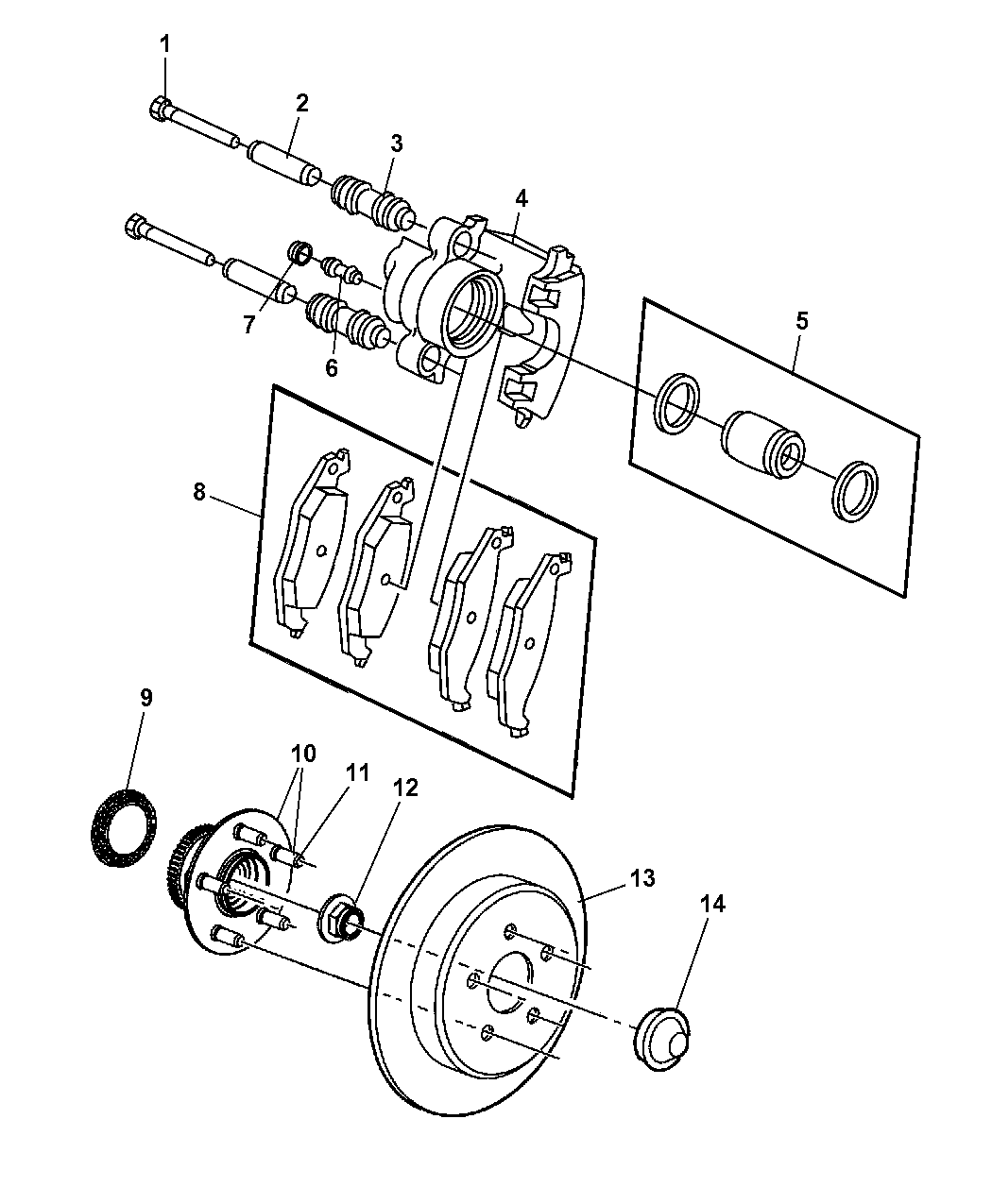 1
2
3
4
5
7
6
8
9
10
11
12
13
14