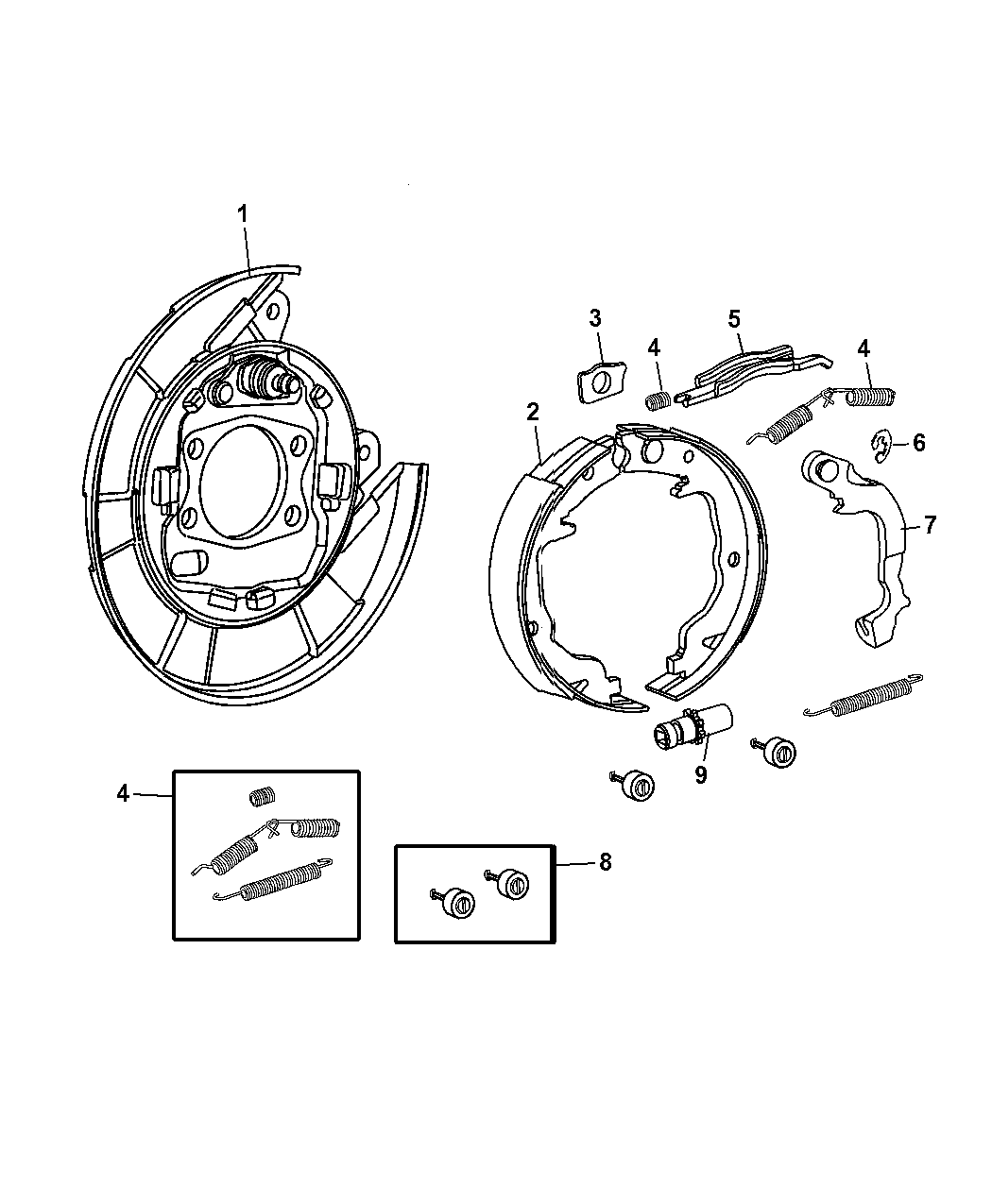 1
3
4
5
4
2
6
7
9
4
8