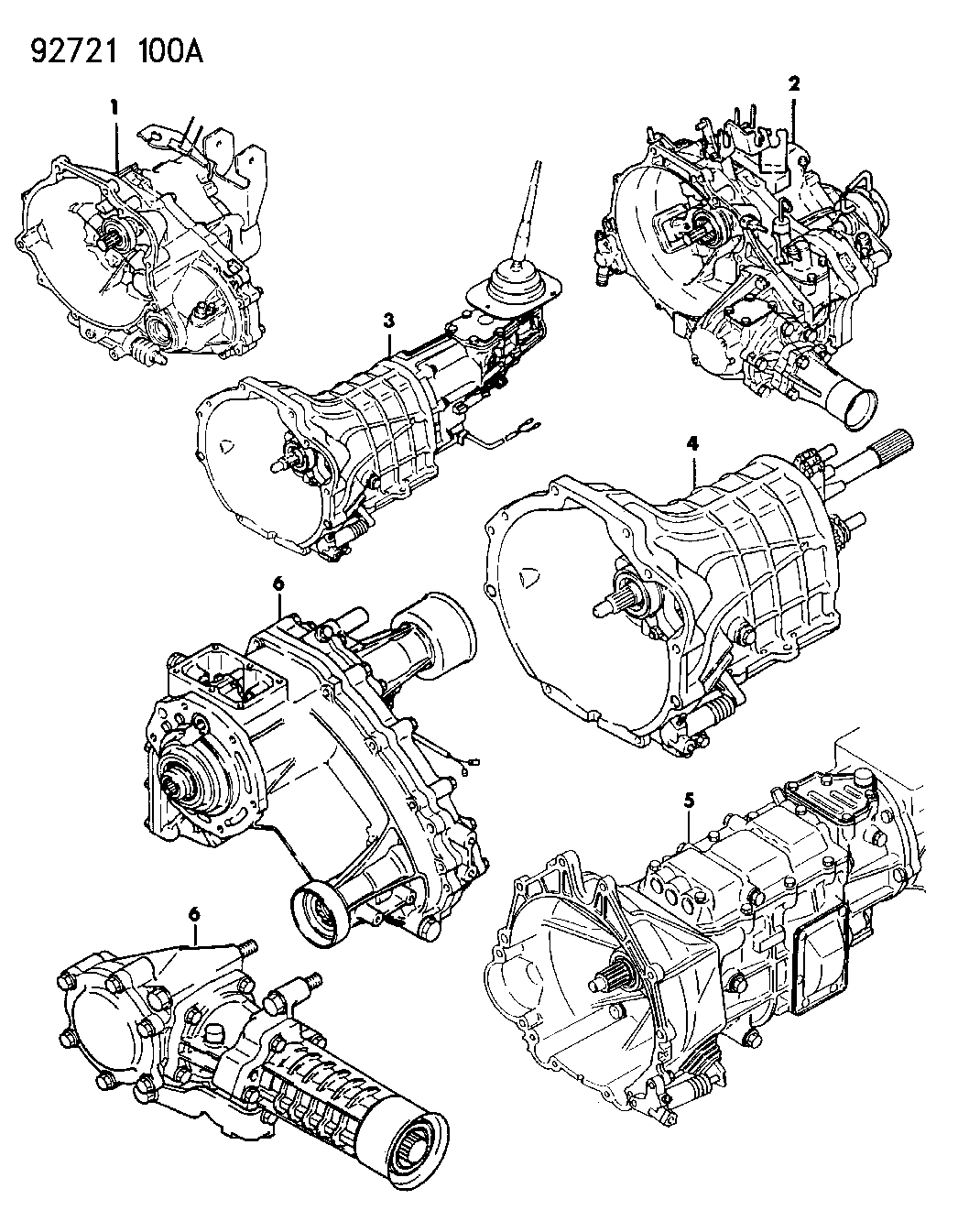 92721 100A

1

2

3

4

6

5

6