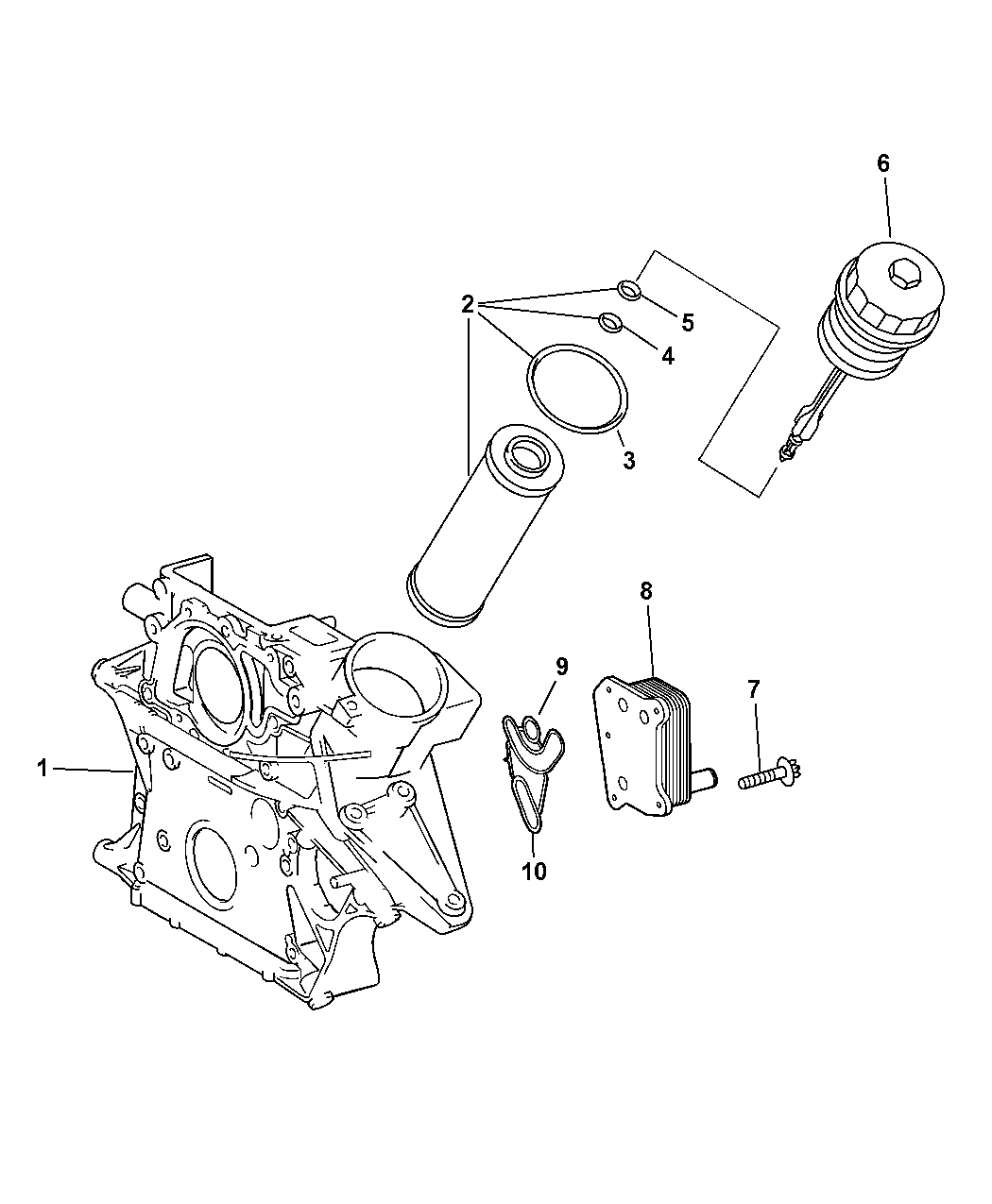 6

2

5

4

3

8

9

7

1

10