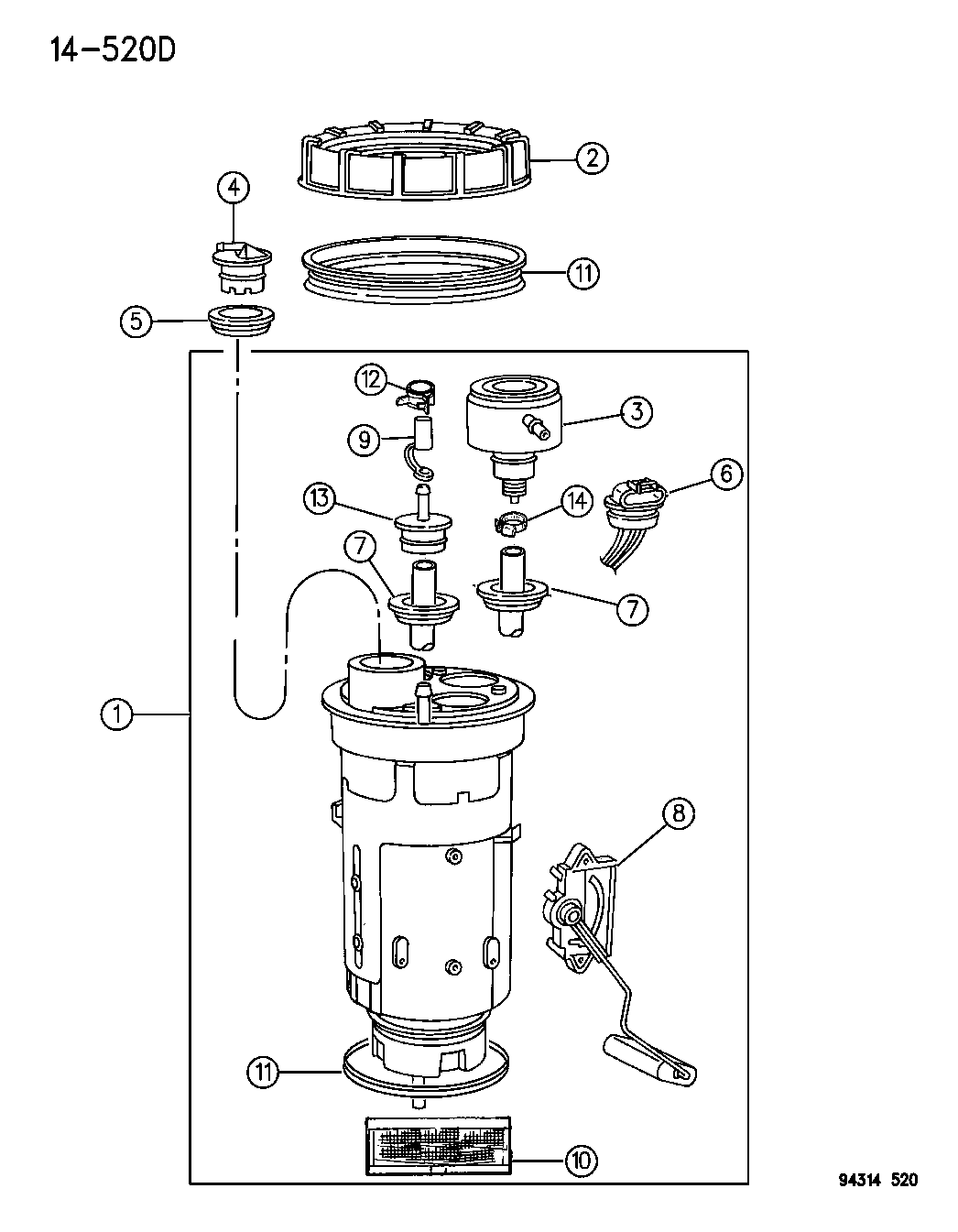 14-520D

2

4

11

5

12

3

9

6

13

14

7

7

1

8

11

10

94314 520