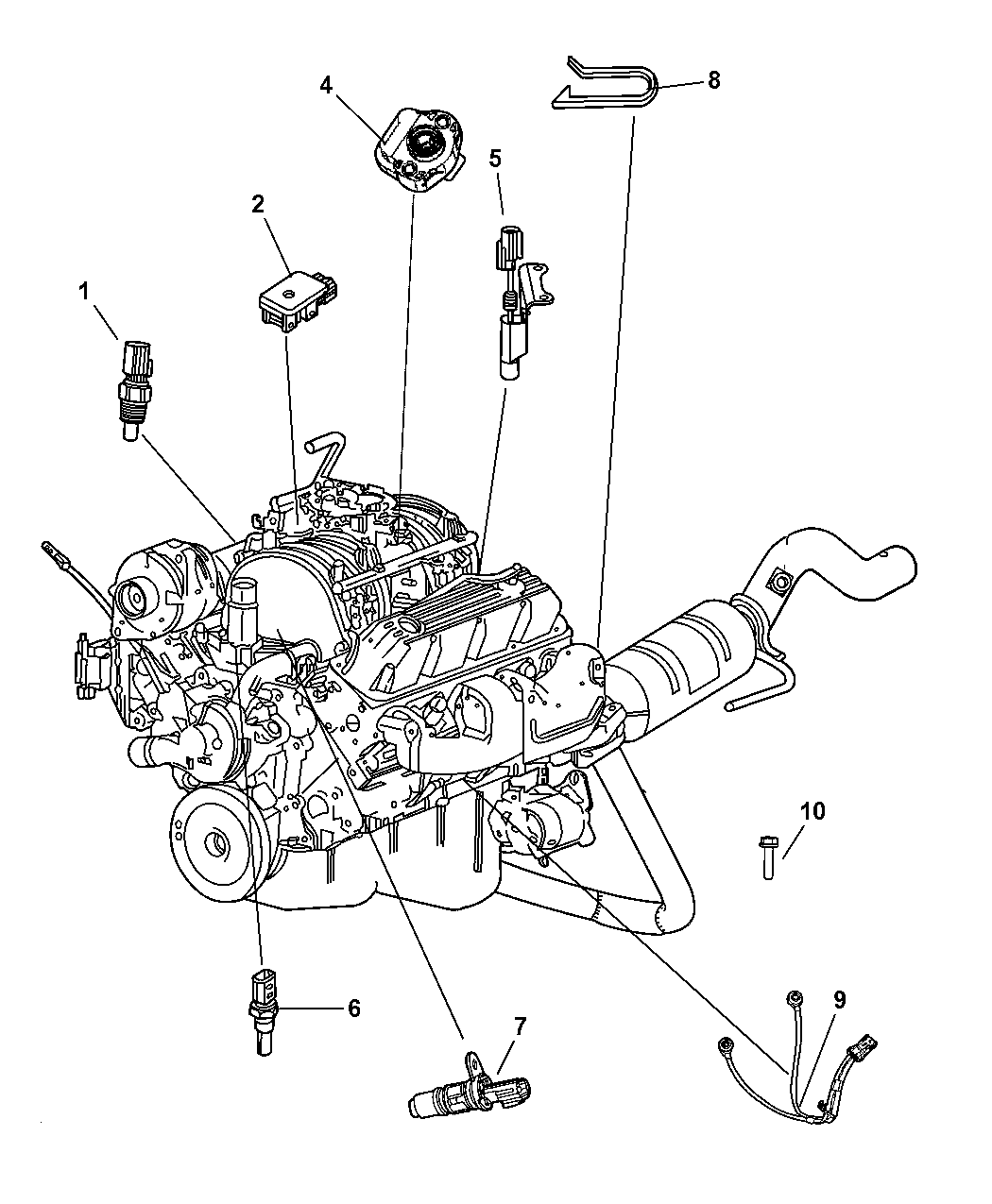 4
8
5
2
1
10
6
7
9