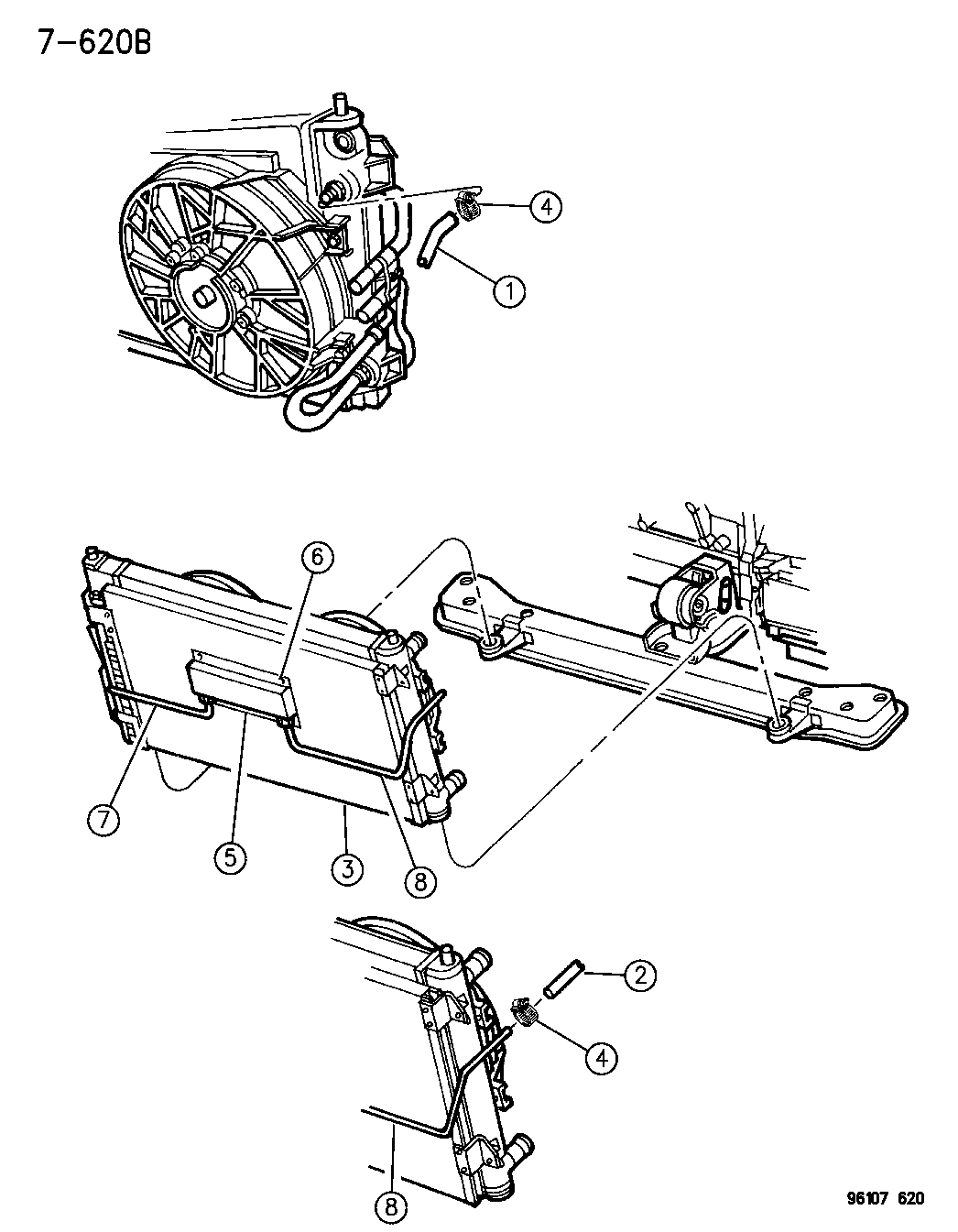 7-620B

4

1

6

7

5

3

8

2

4

8

96107 620