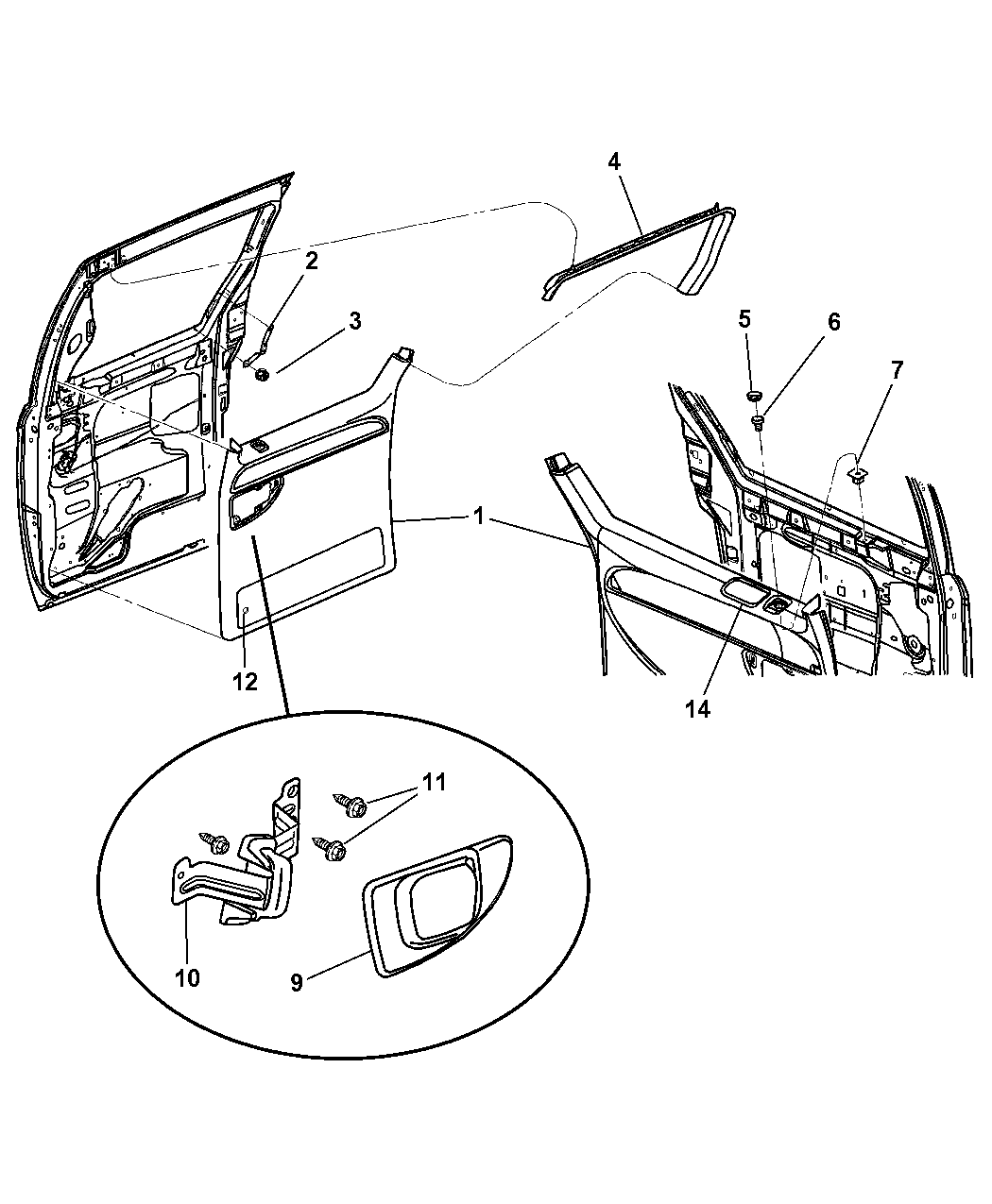 4
2
3
5
6
7
1
12
14
11
10
9