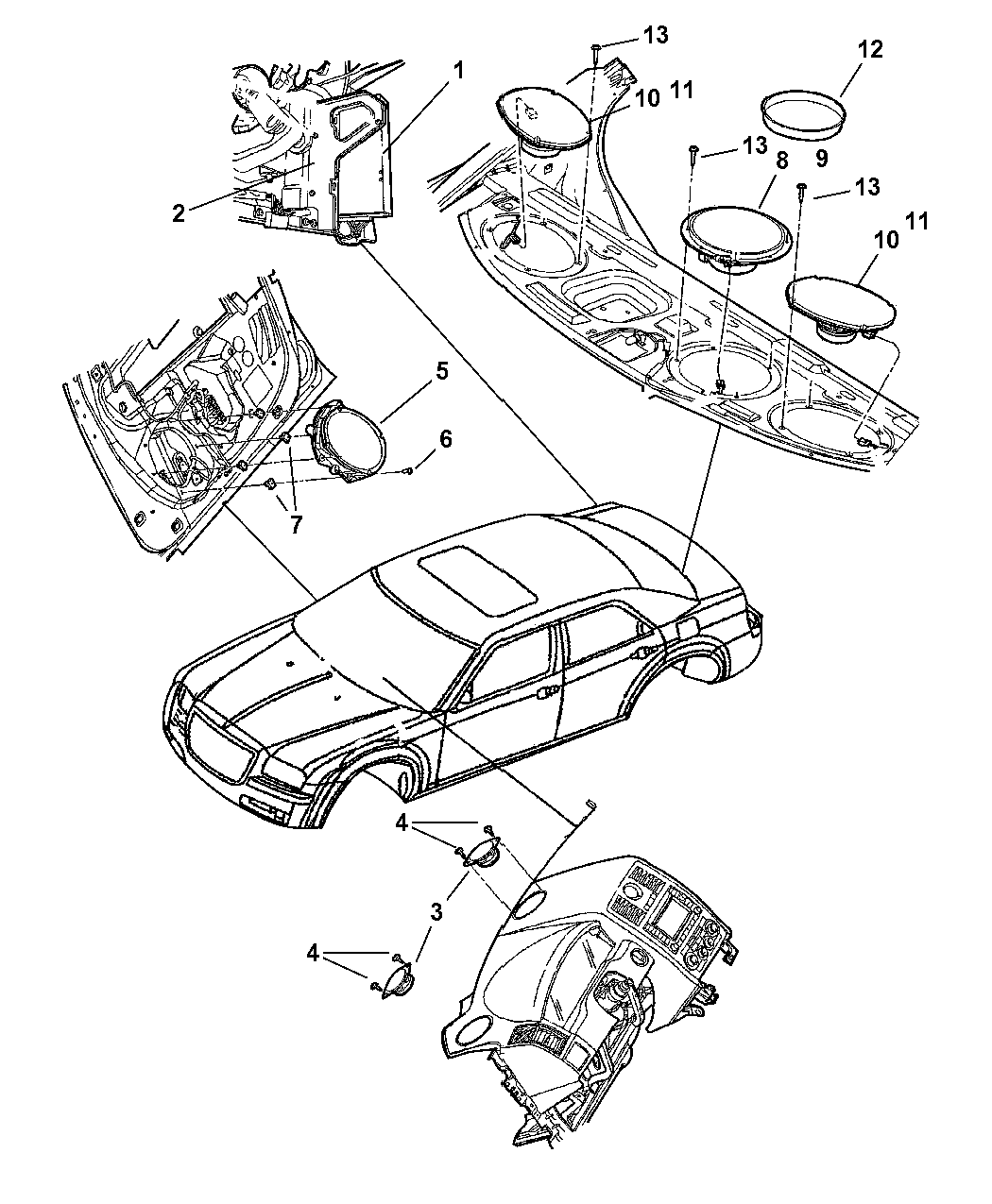 1
2
13
10
11
12
9
13
8
13
11
10
5
6
7
4
3
4
3