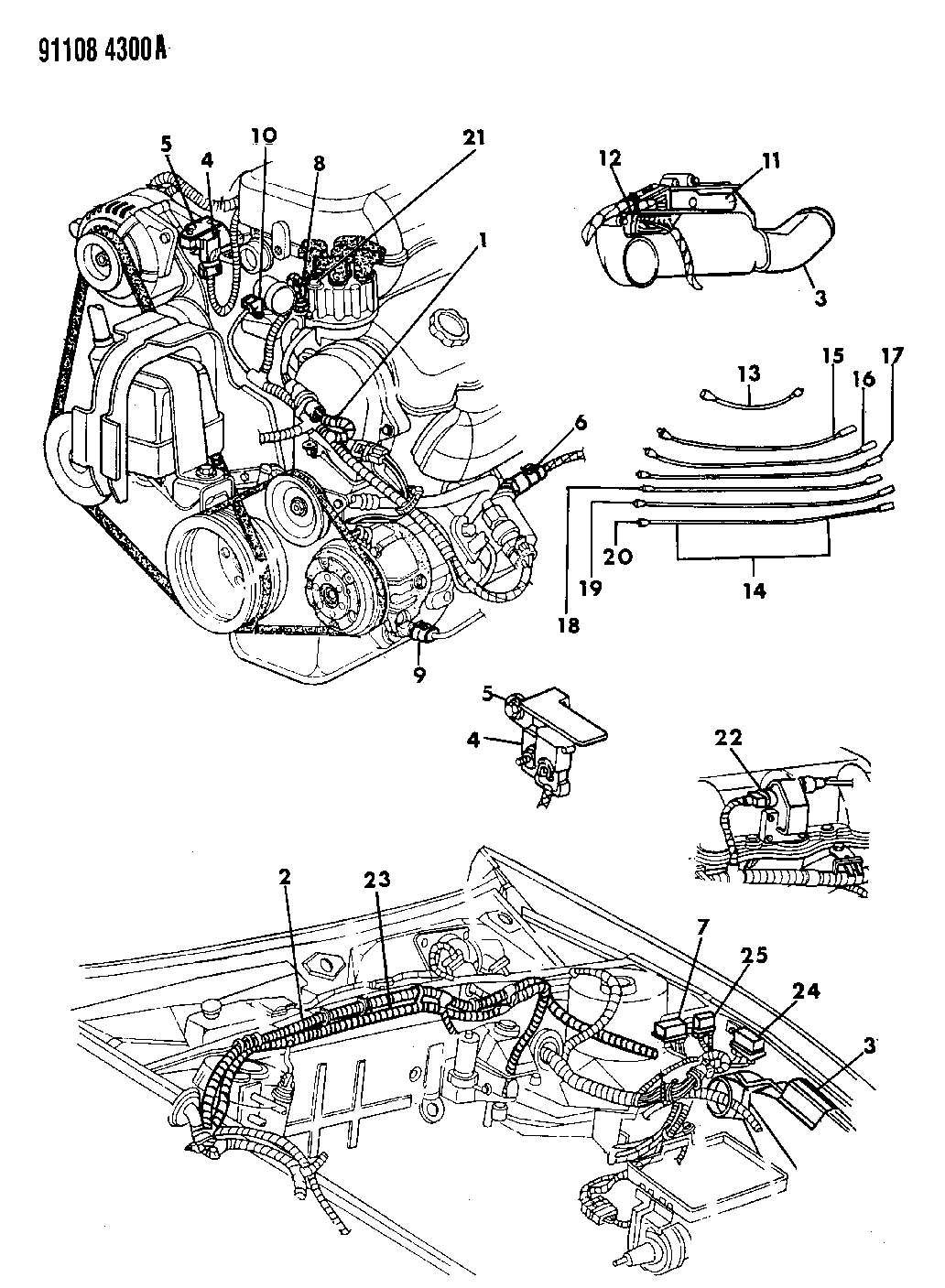 91108 4300A

5
4
10
8
21
1
12
11
3
13
15
16
17
6
18
19
20
14
9
5
4
22
2
23
7
25
24
3