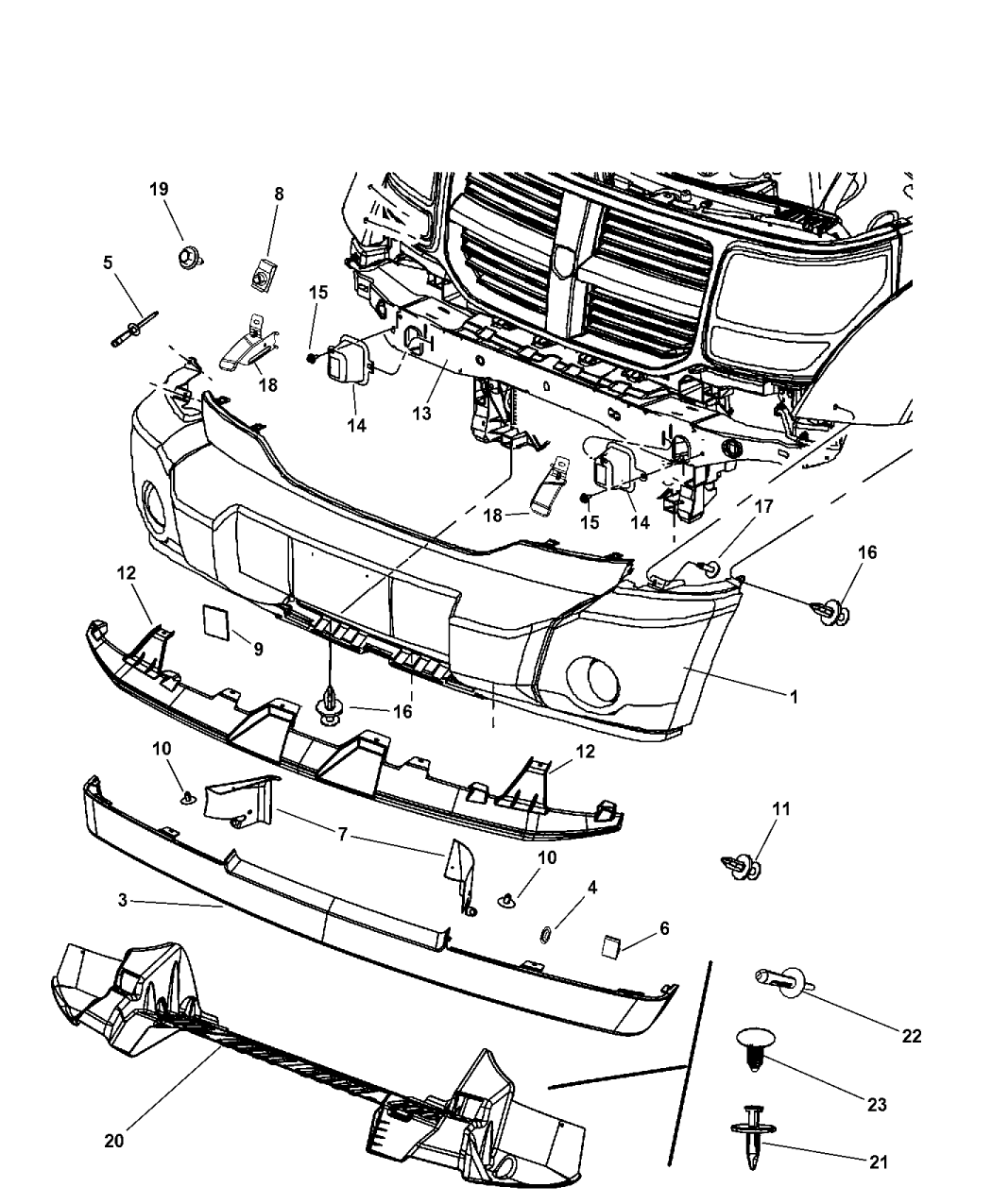 19
8
5
15
18
14
13
18
15
14
17
16
12
9
16
1
10
12
7
11
10
4
3
6
22
23
20
21