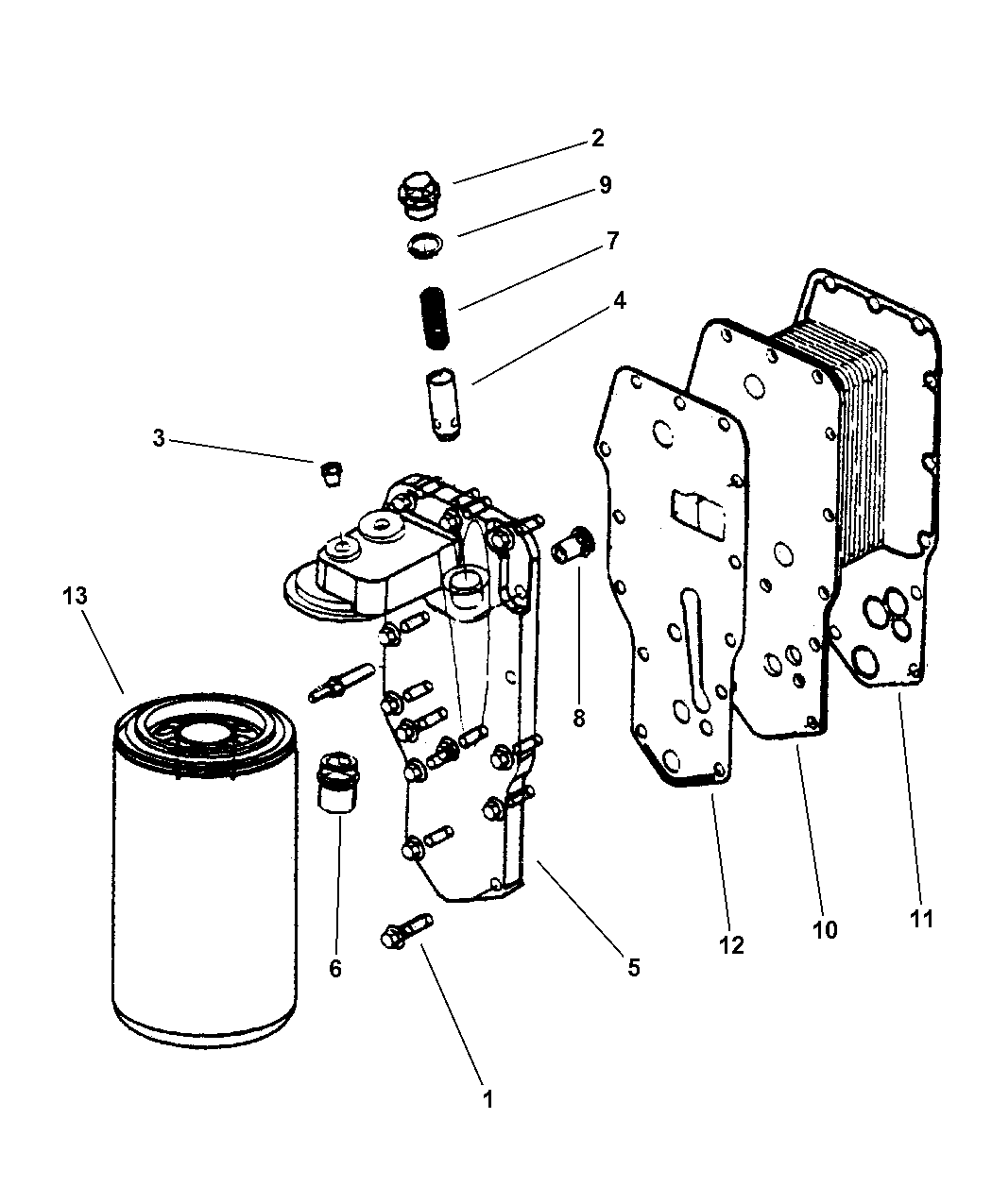 2
9
7
4
3
13
8
6
5
12
10
11
1