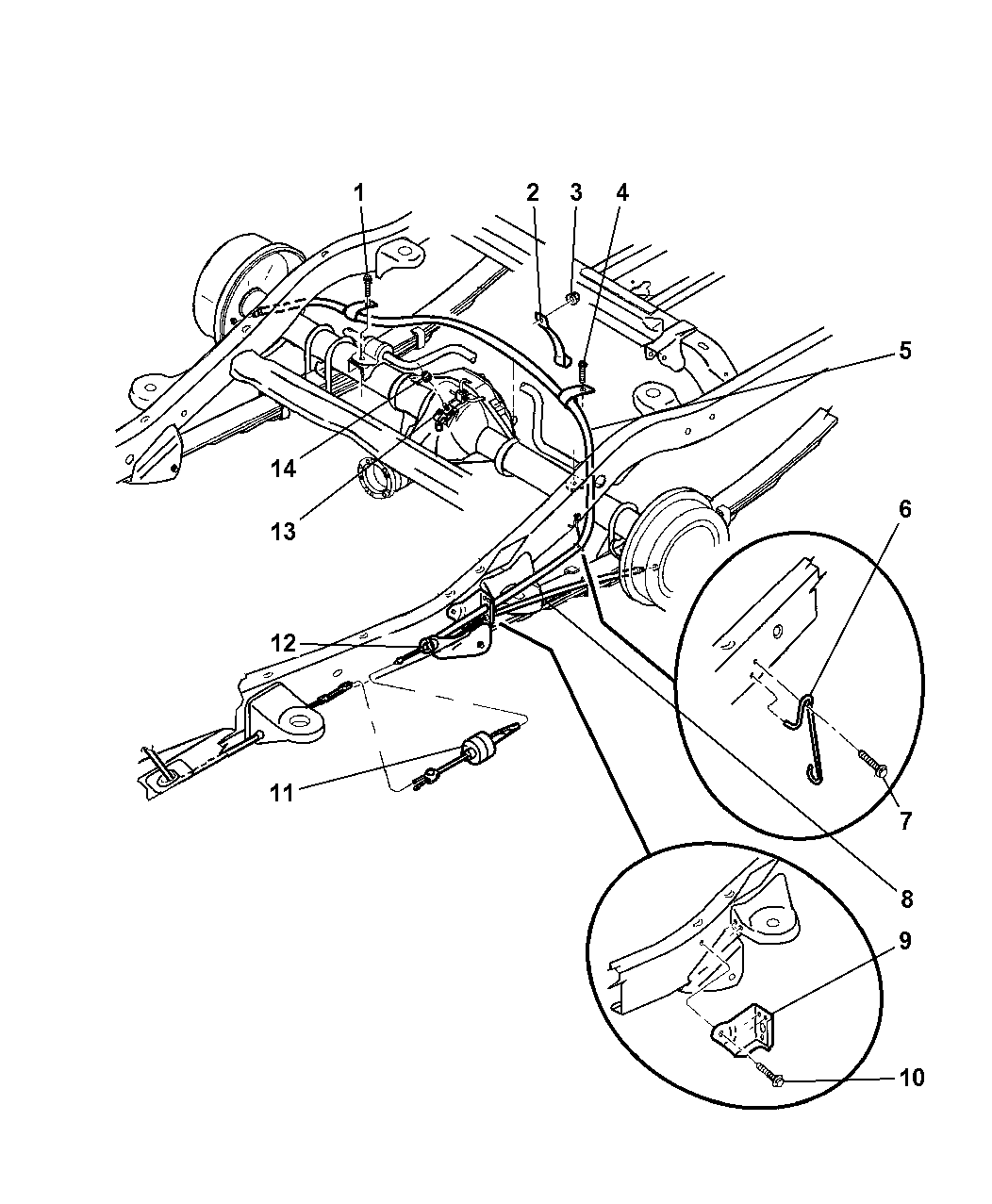 1
2
3
4
5
14
13
6
12
11
7
8
9
10