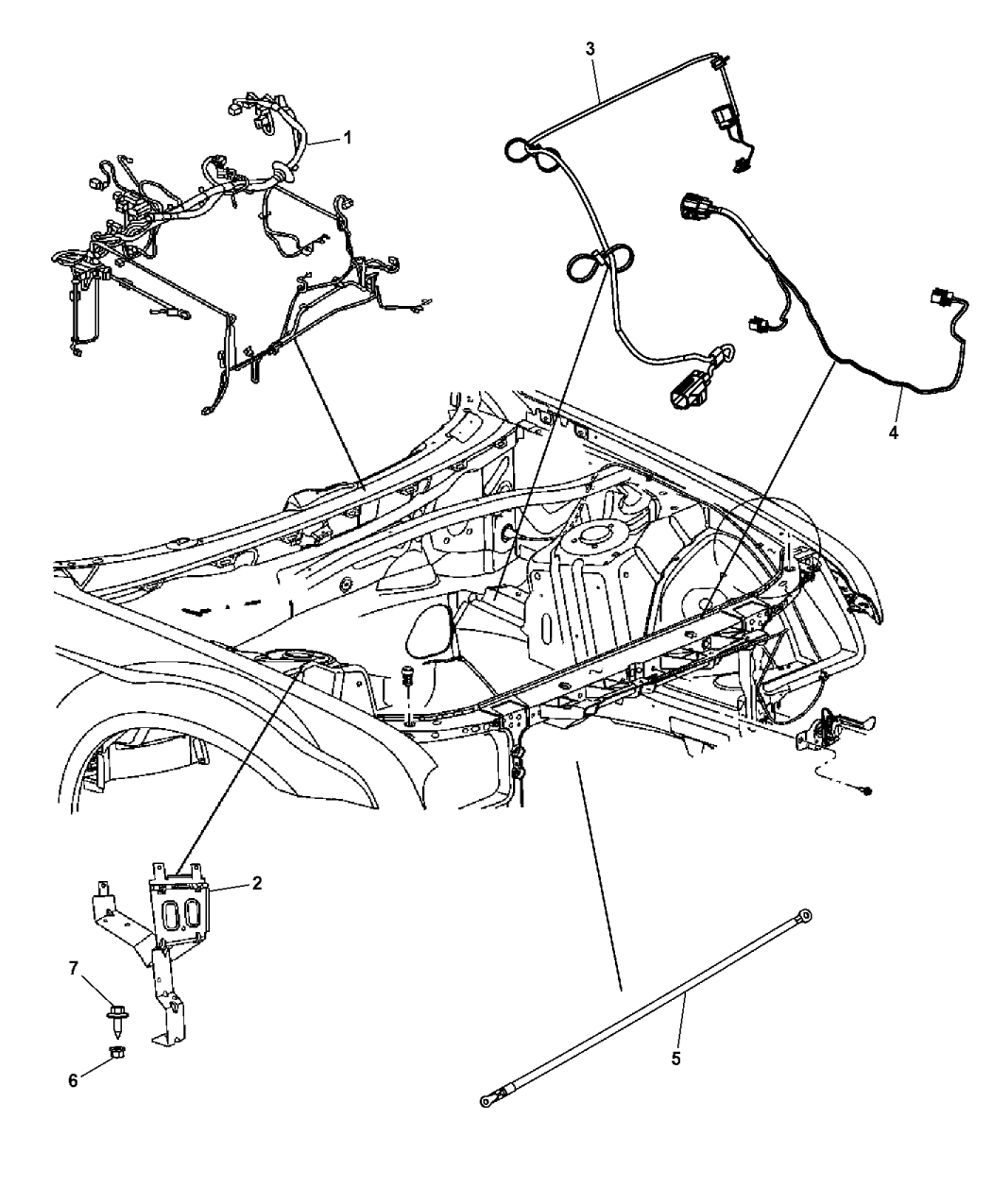 3
1
4
2
7
6
5