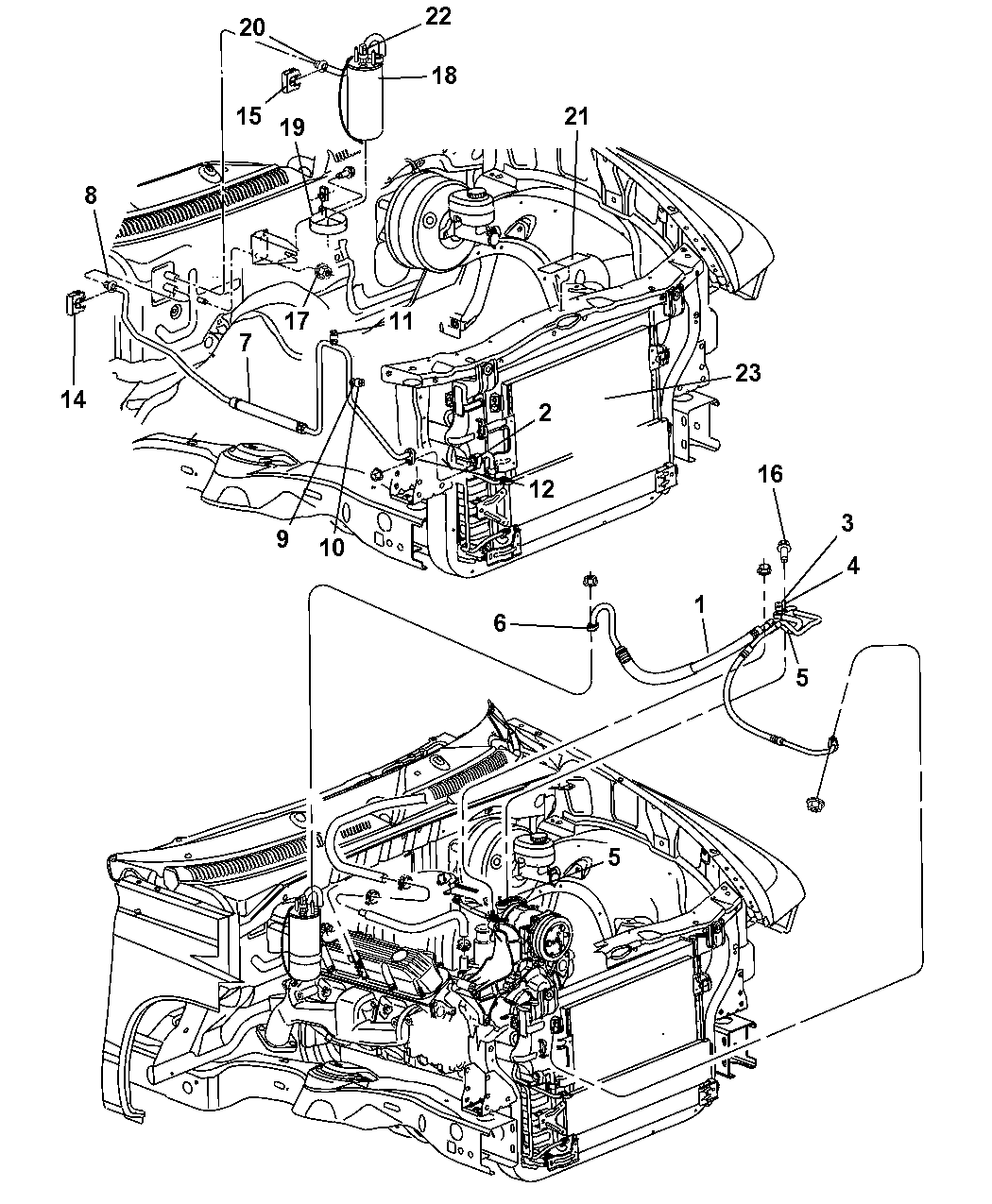 20
22
18
15
19
21
8
17
11
7
14
23
2
12
9
10
16
3
4
6
1
5
5