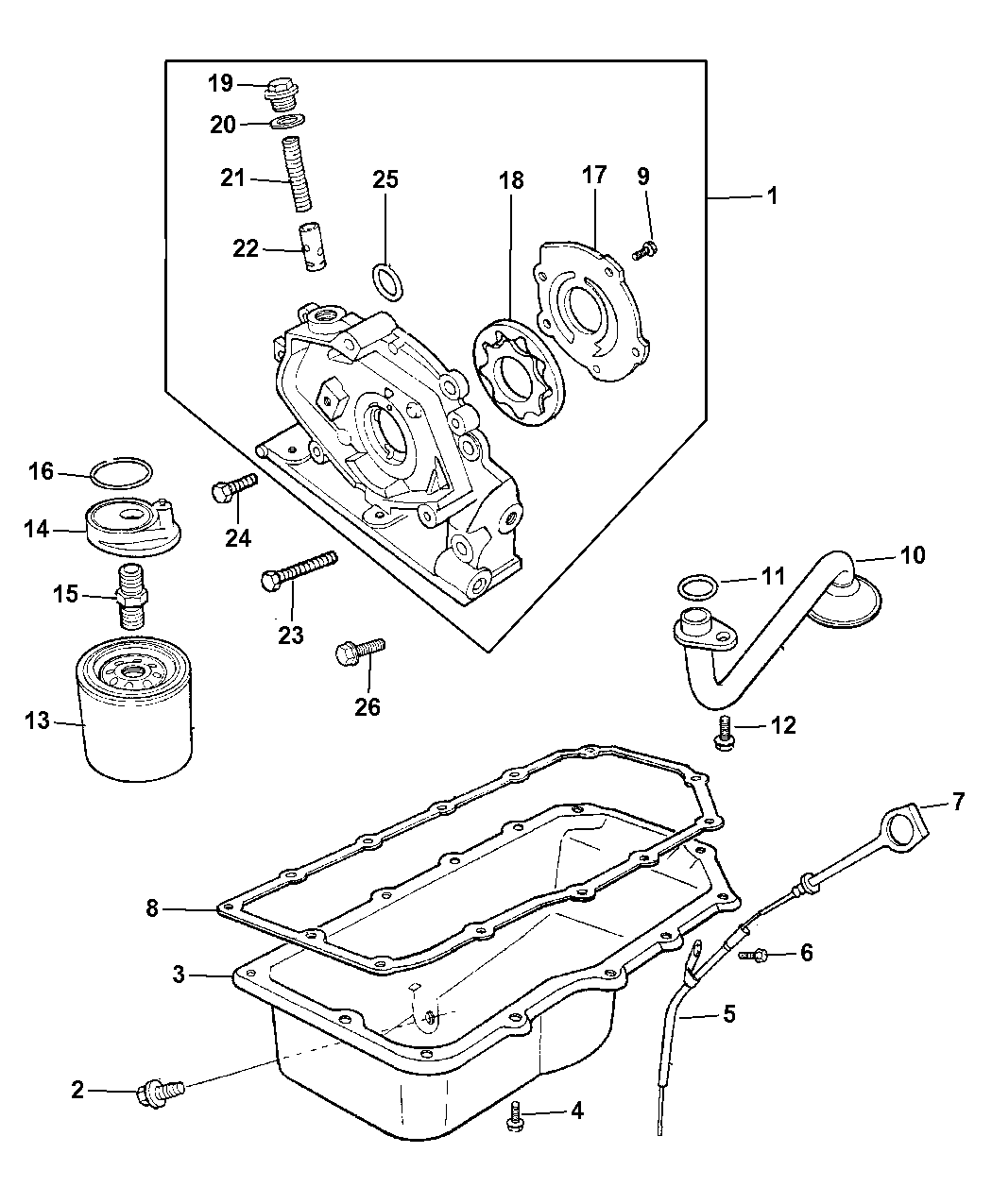 19
20
21
22
25
18
17
9
1
16
14
15
13
24
23
26
11
10
12
7
8
3
6
5
2
4