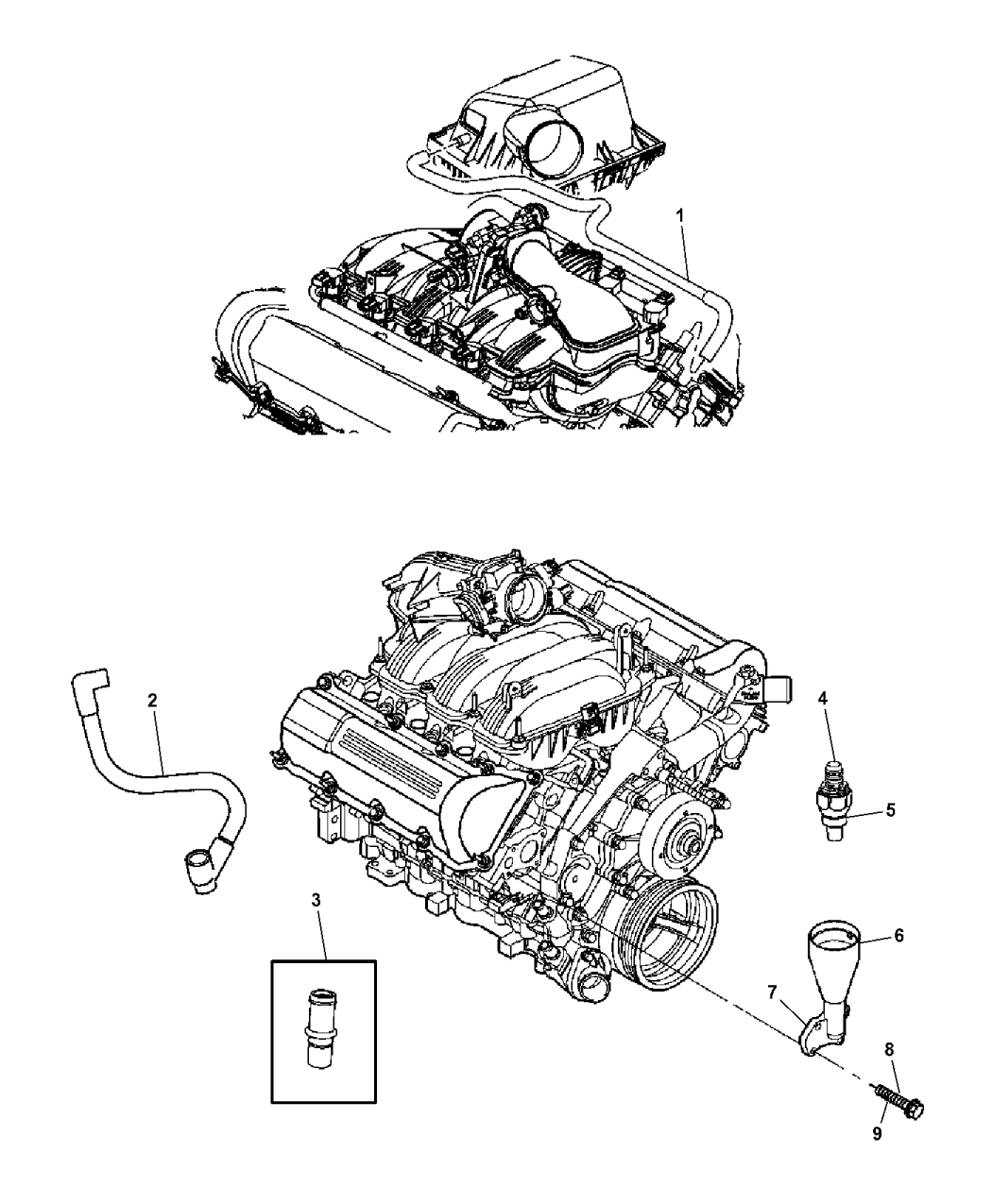 1

2

3

4

5

6

7

8

9