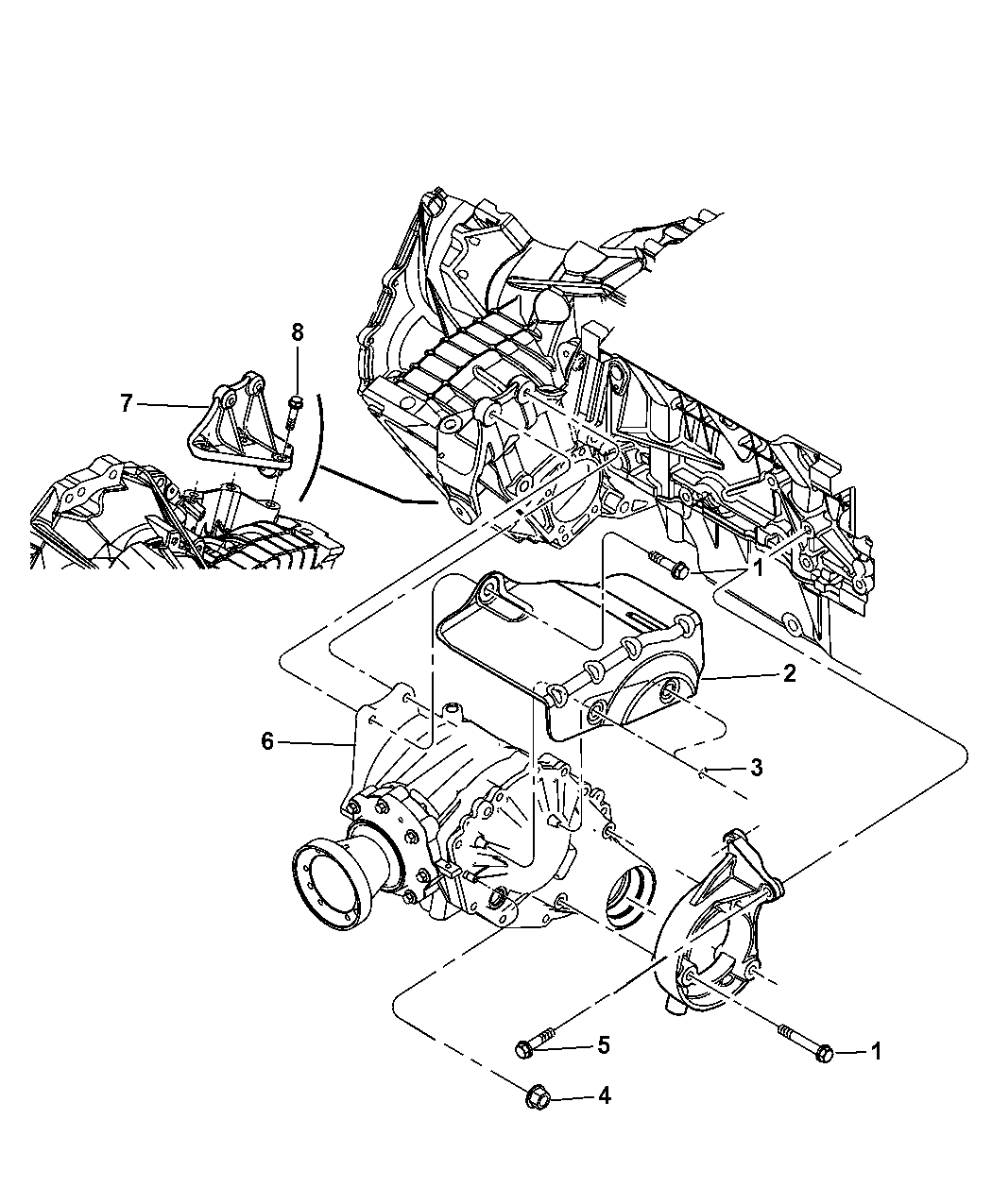 8
7
1
2
6
3
5
1
4