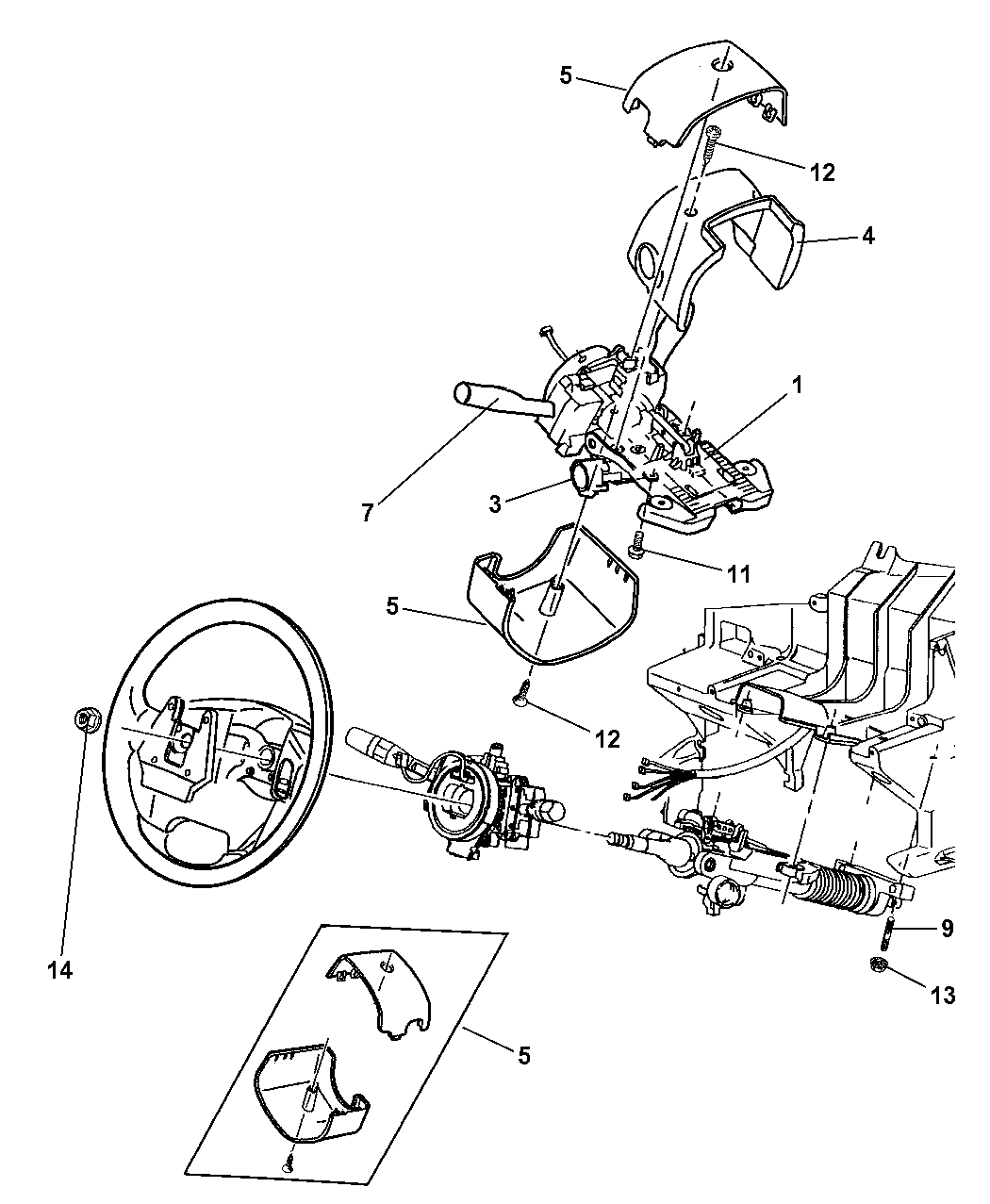 5
12
4
1
7
3
11
5
12
14
9
13
5