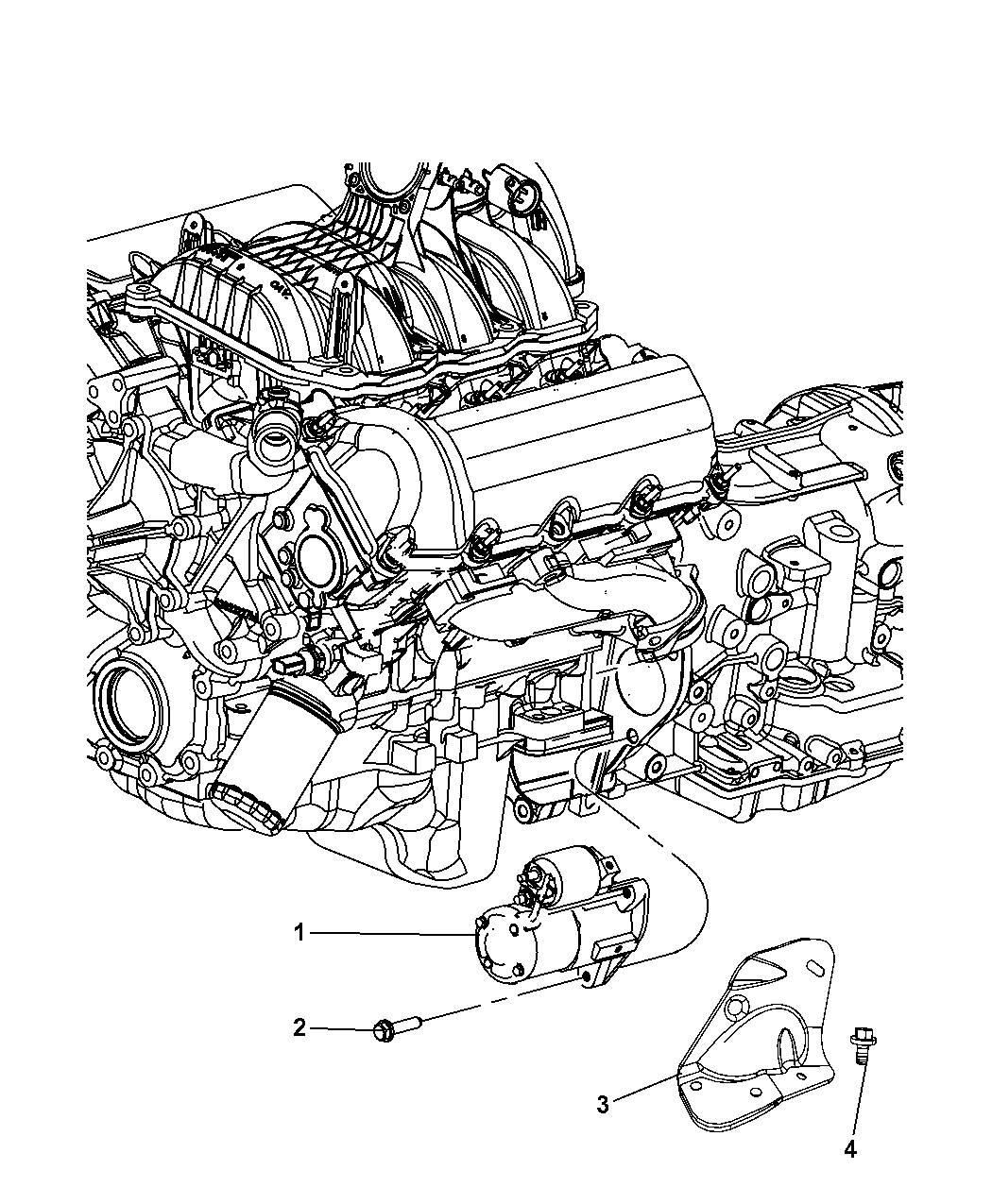 1
2
3
4