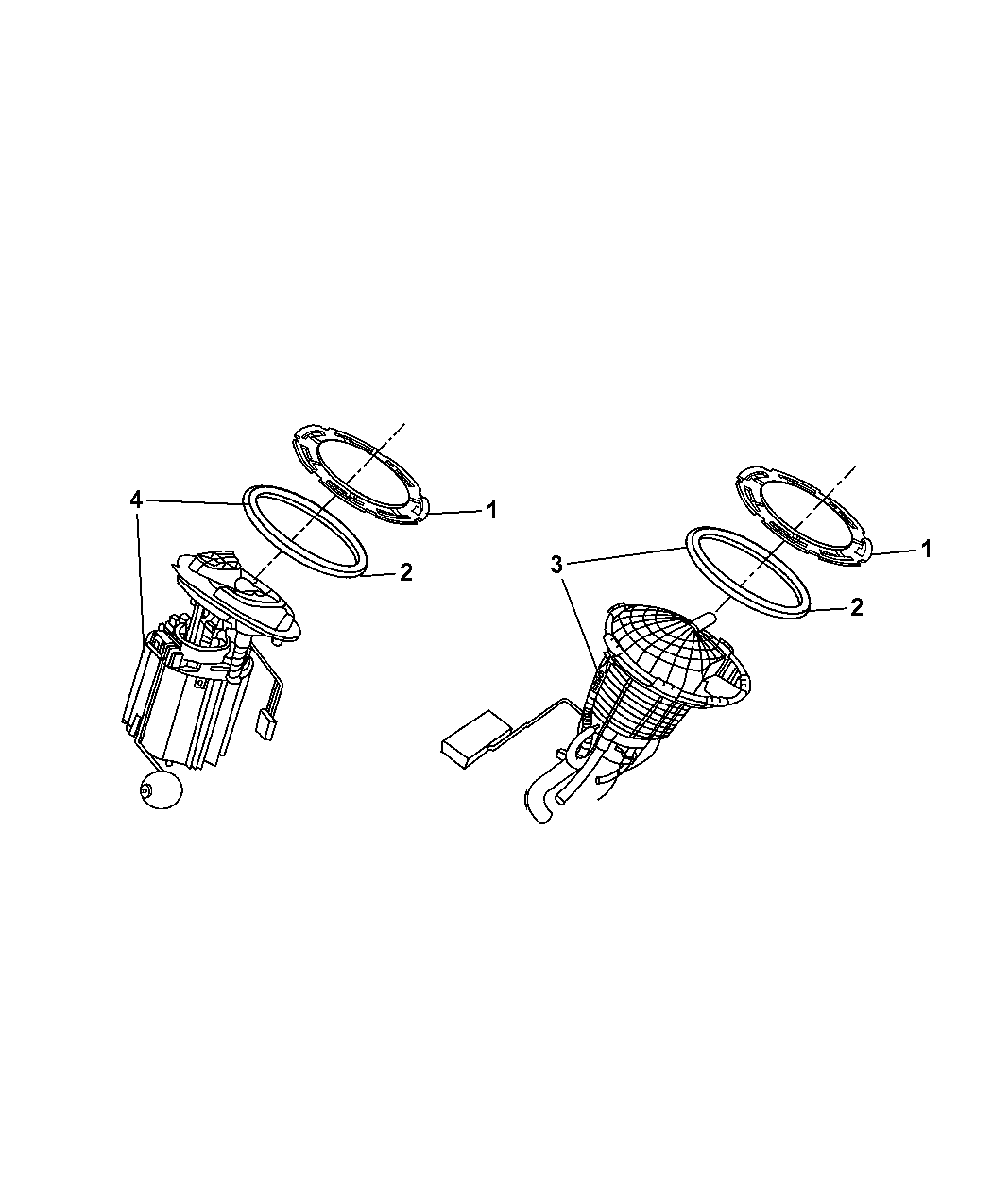 4
1
2
3
1
2