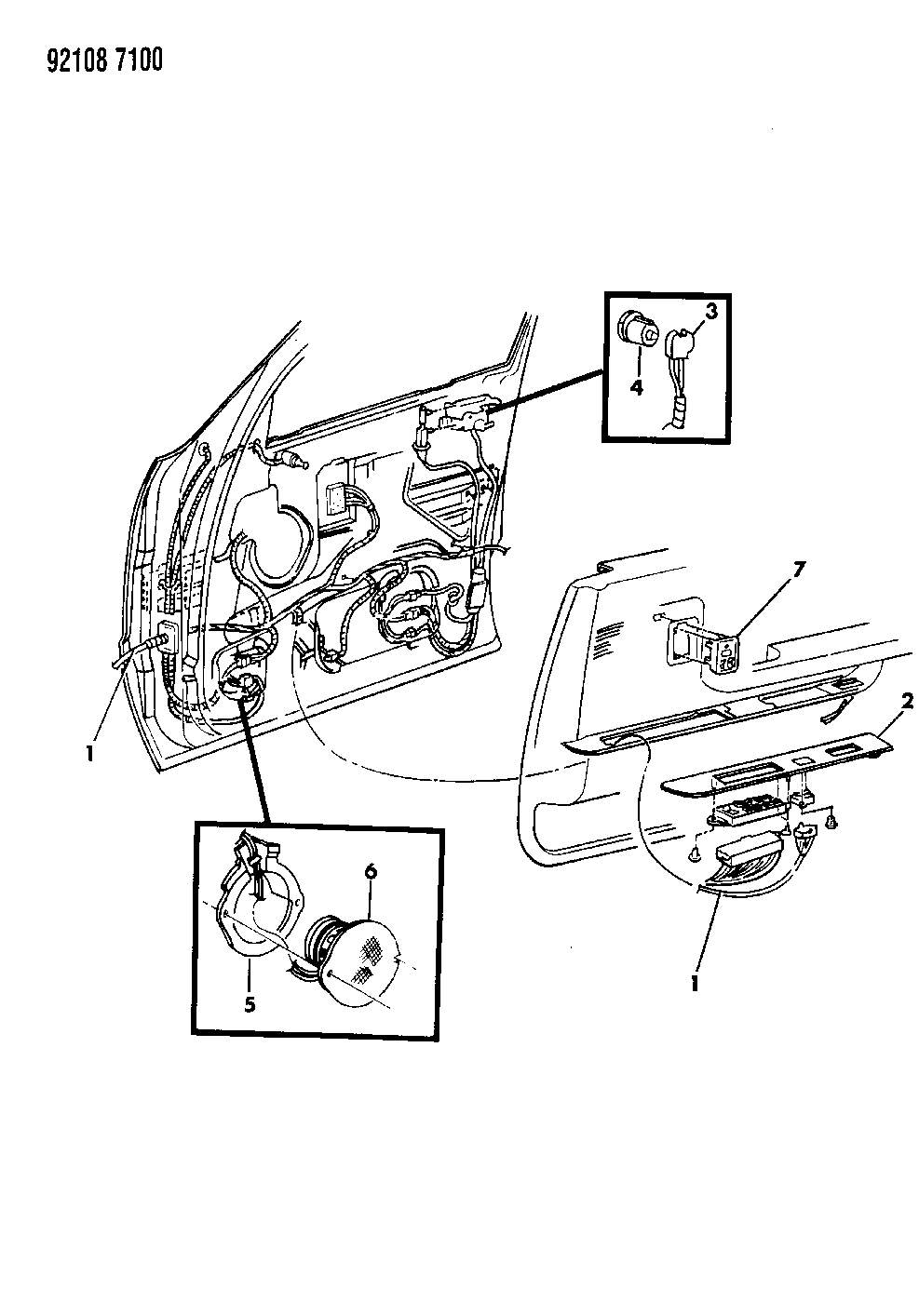 92108 7100

3

4

7

2

1

6

5

1