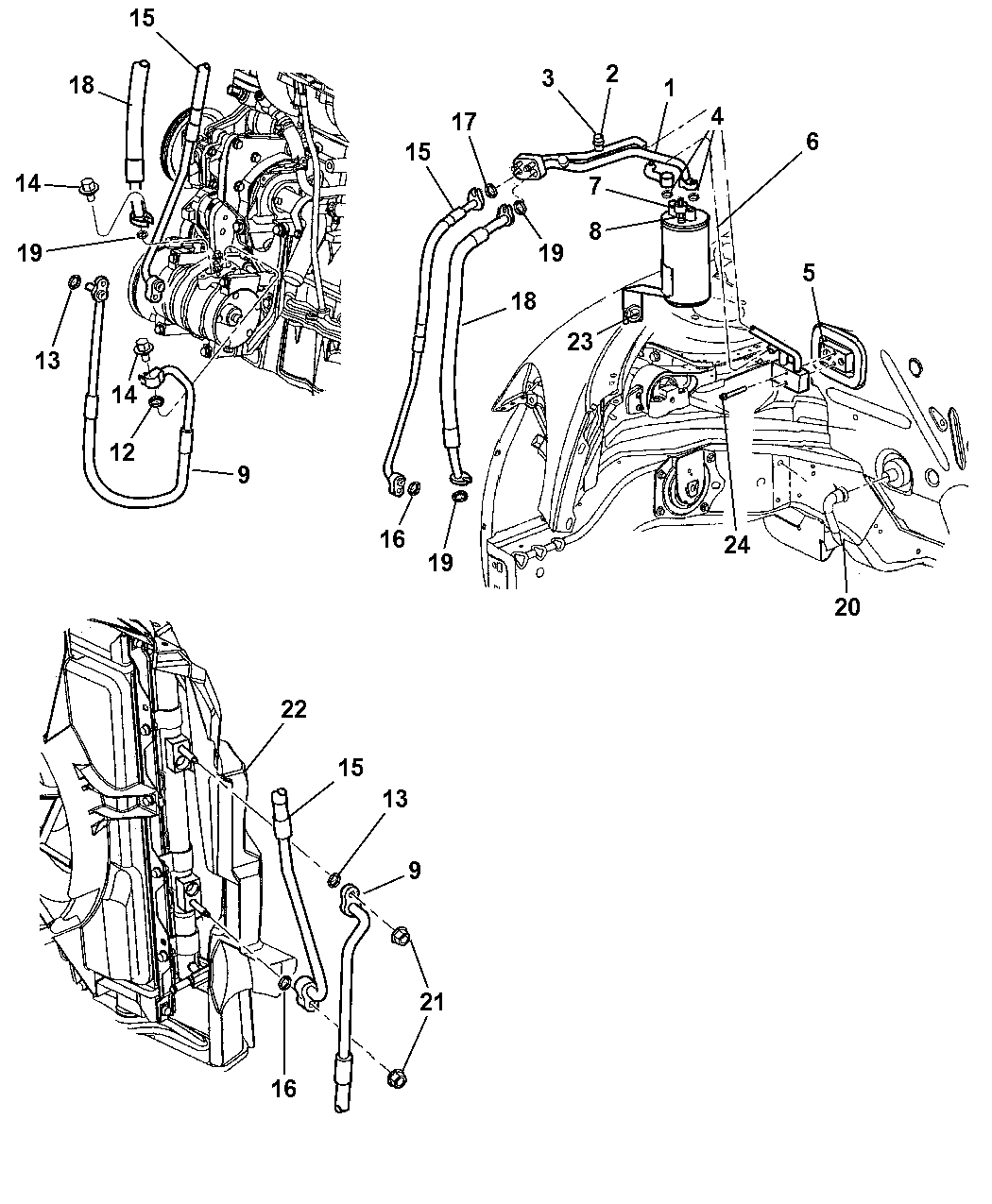 15
18
14
19
13
14
12
9
3
2
1
4
17
15
6
7
8
19
18
5
23
16
19
24
20
22
15
13
9
21
16