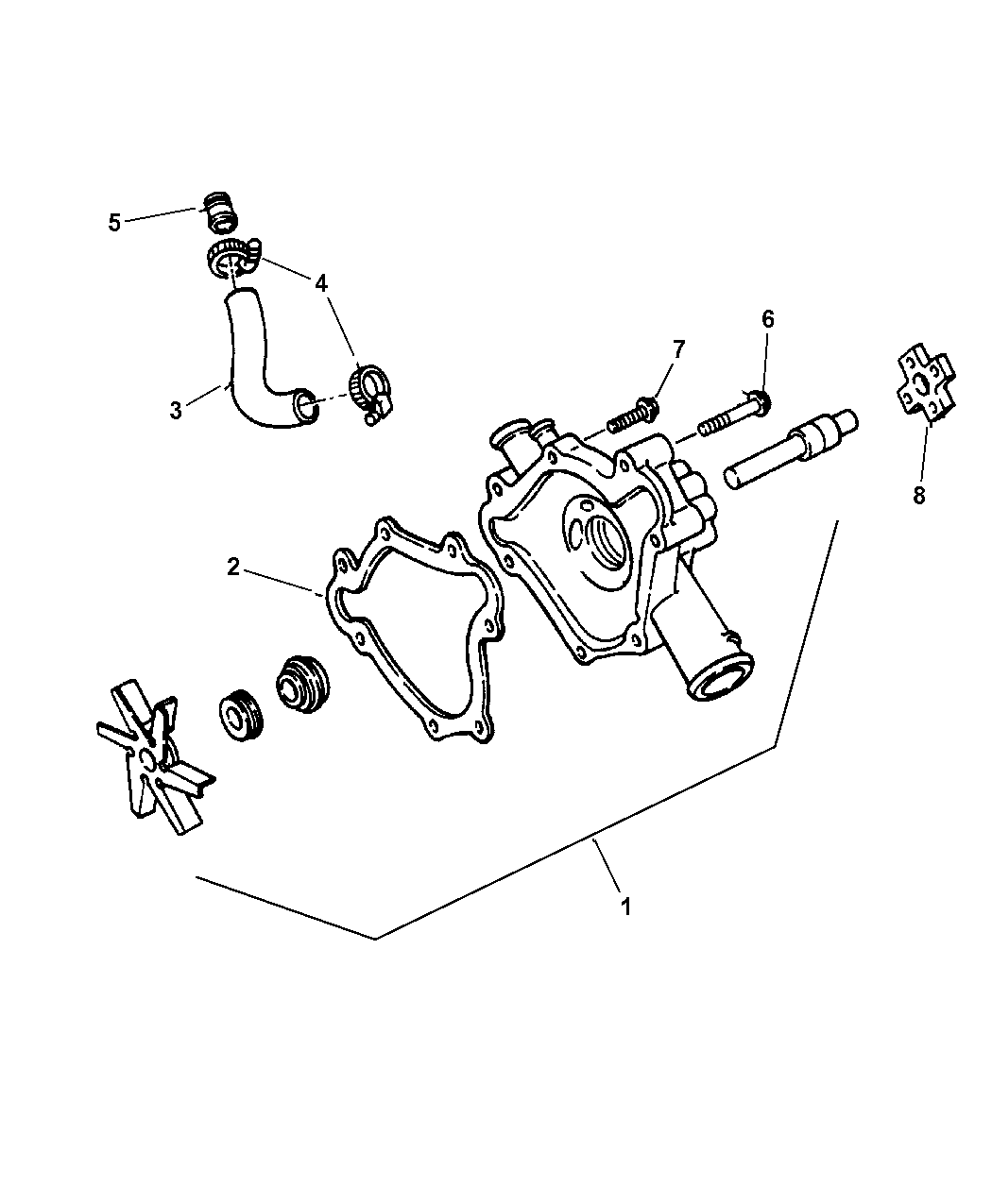 5
4
3
7
6
8
2
1