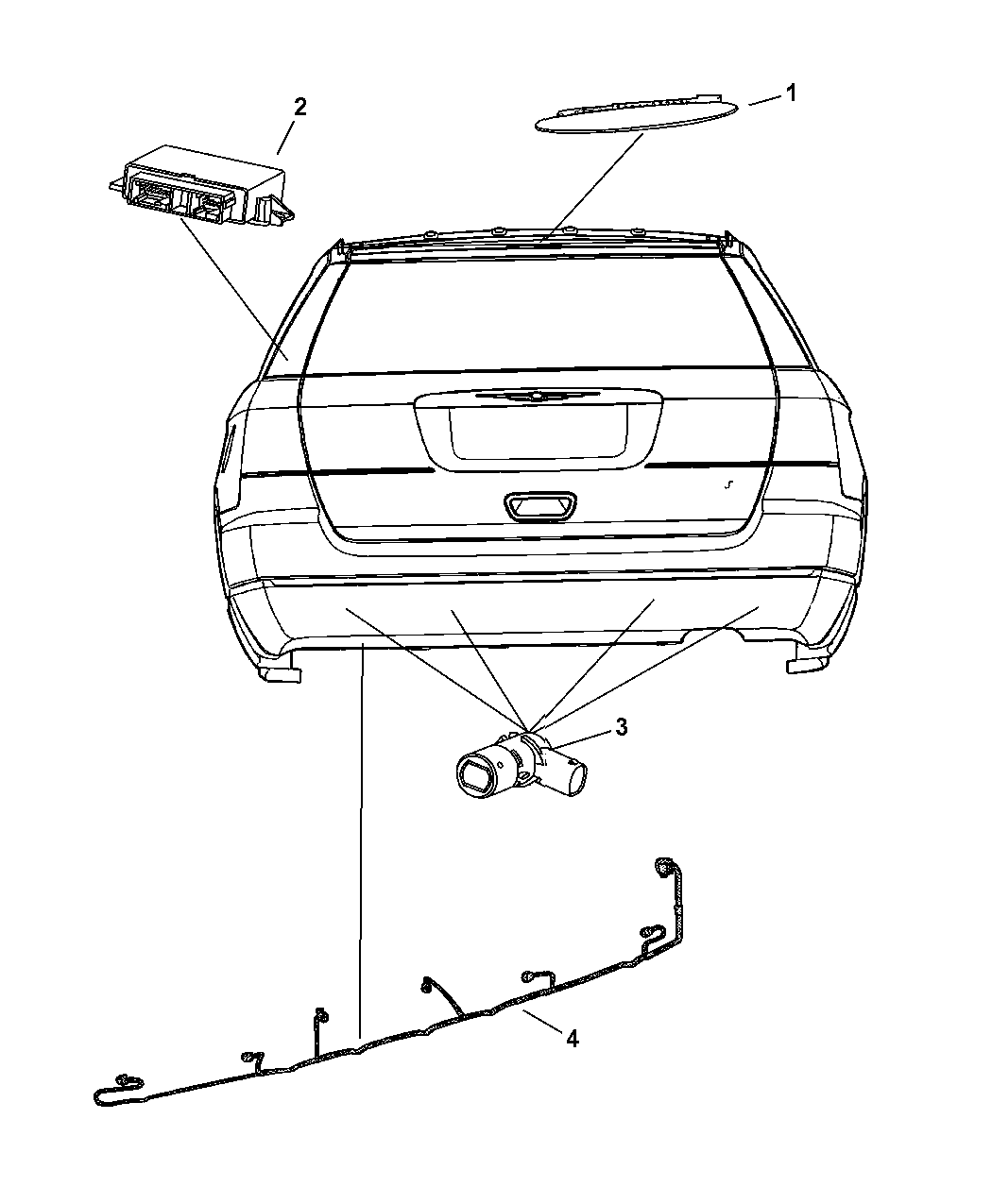 2
1
3
4