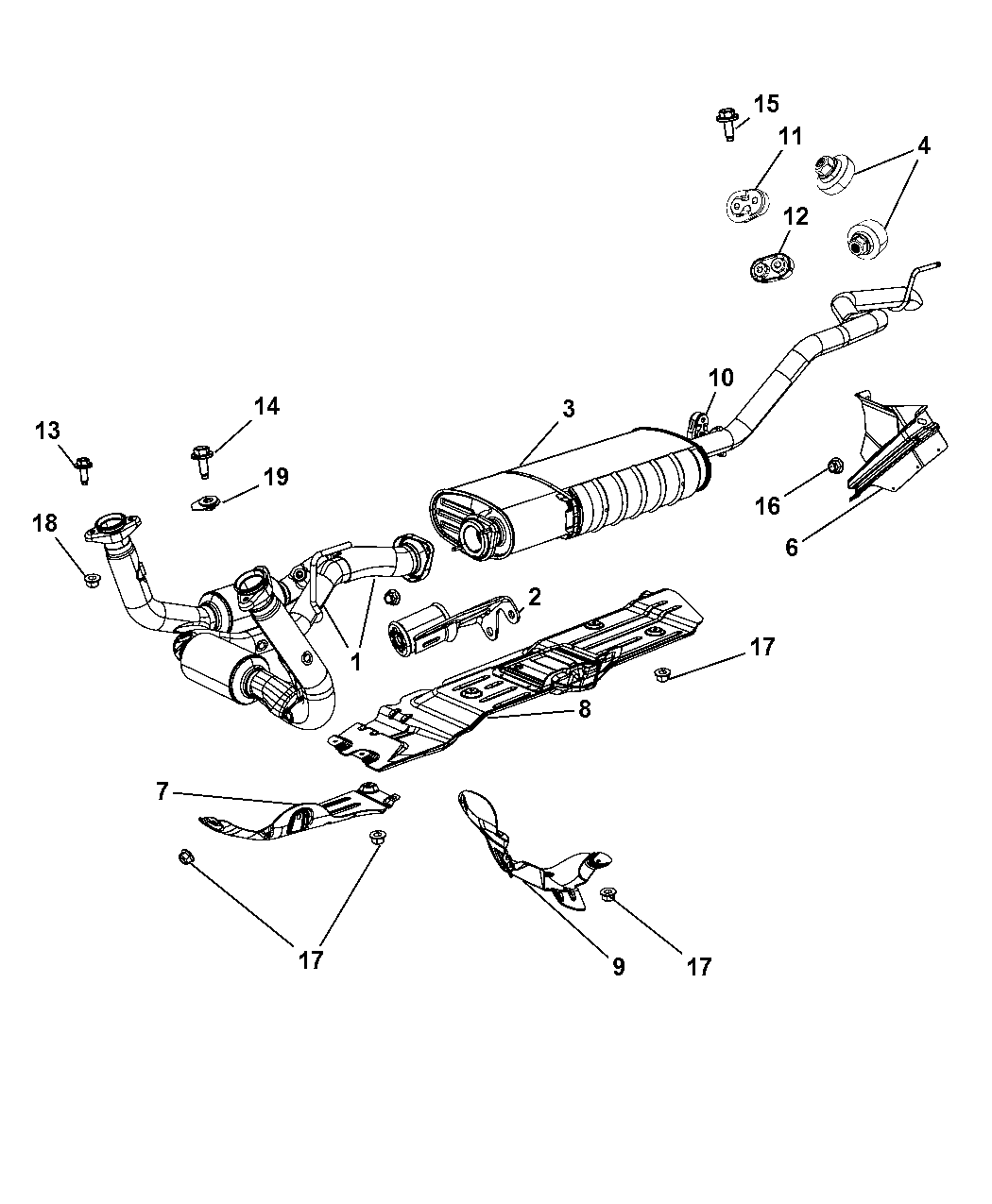 15
11
4
12
10
3
14
13
19
16
6
18
2
1
17
8
7
17
9
17