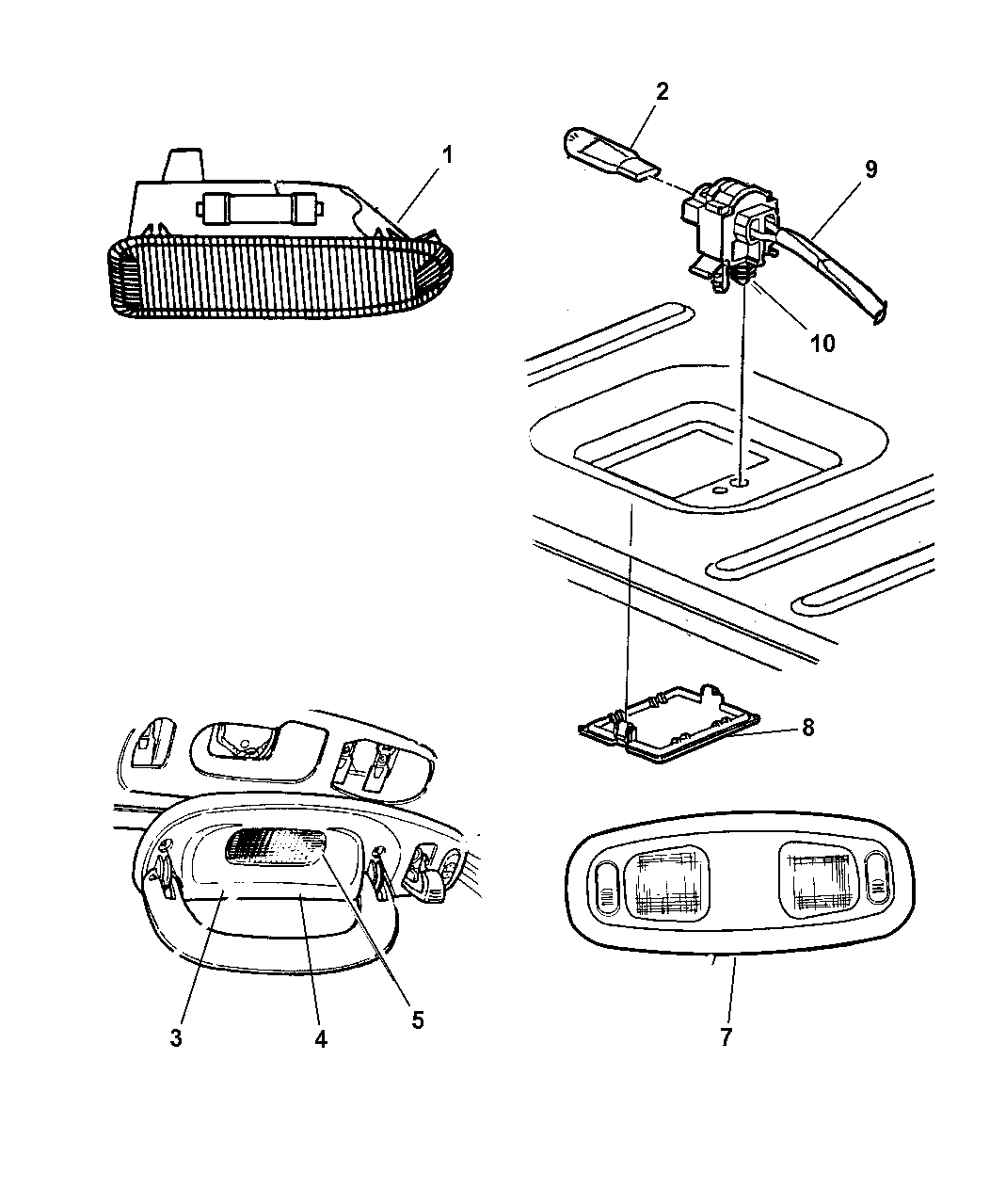 1
2
9
10
8
3
4
5
7