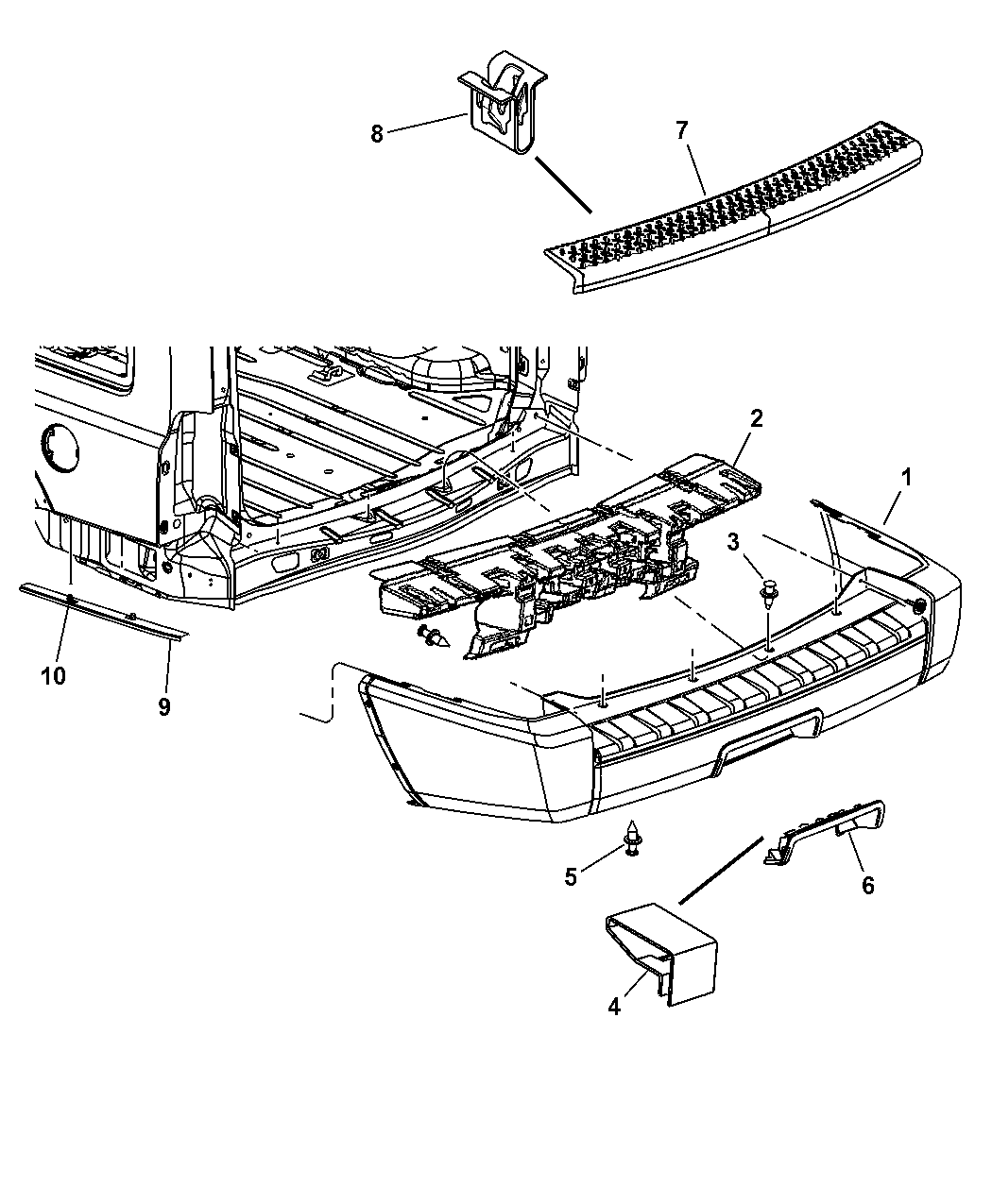 8
7
2
1
3
10
9
5
6
4