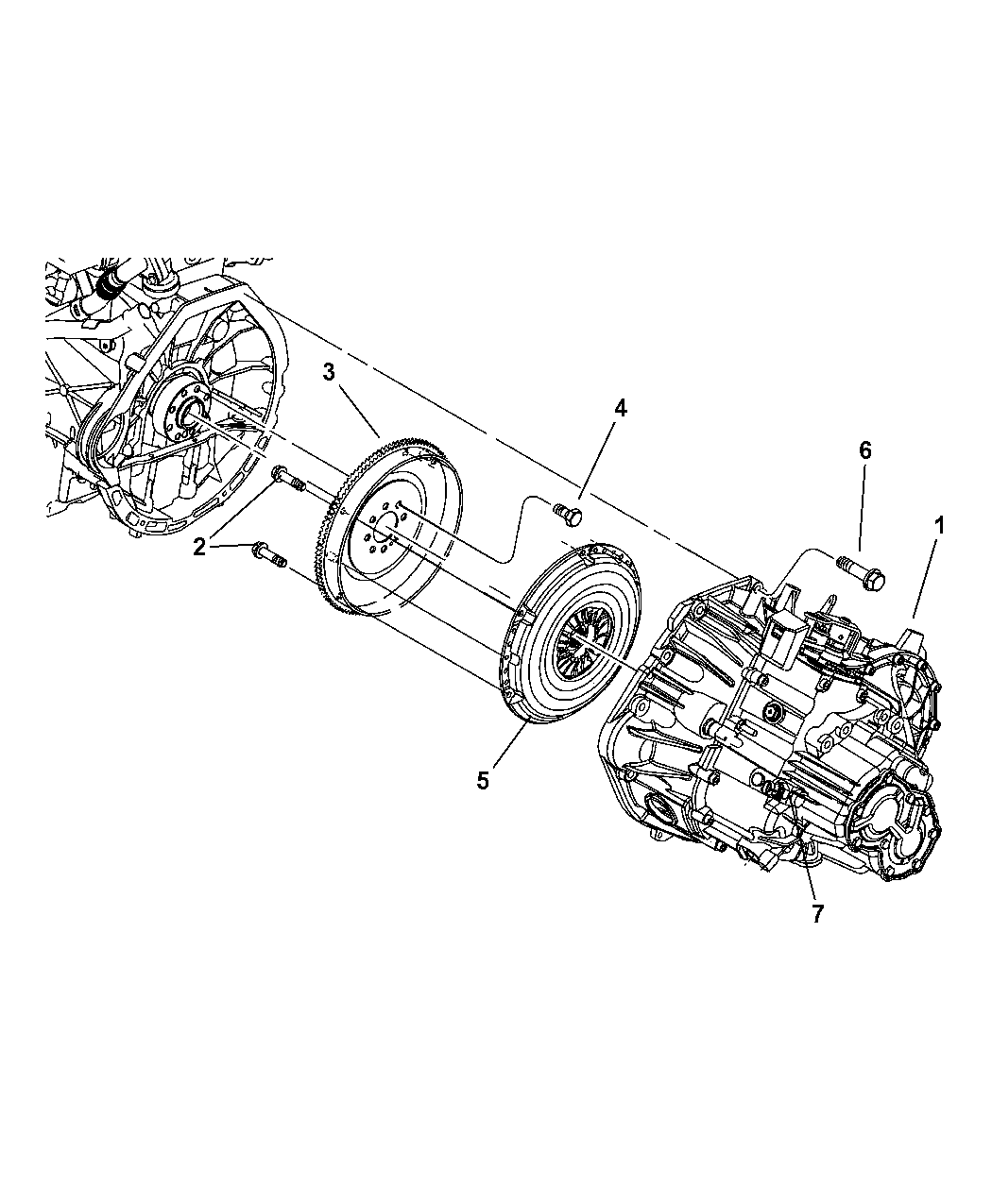 3
4
6
1
2
5
7