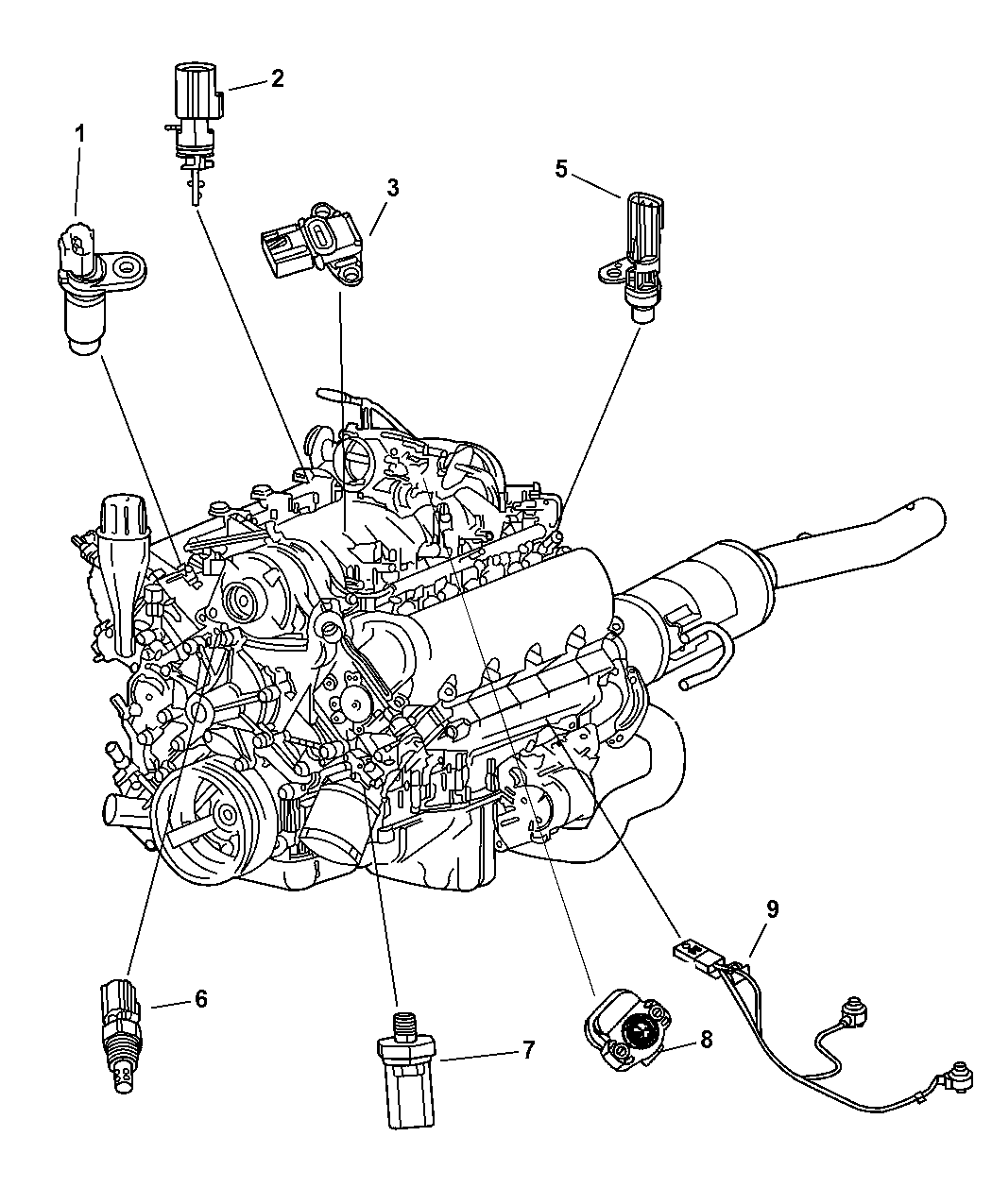 1
2
3
5
6
7
8
9